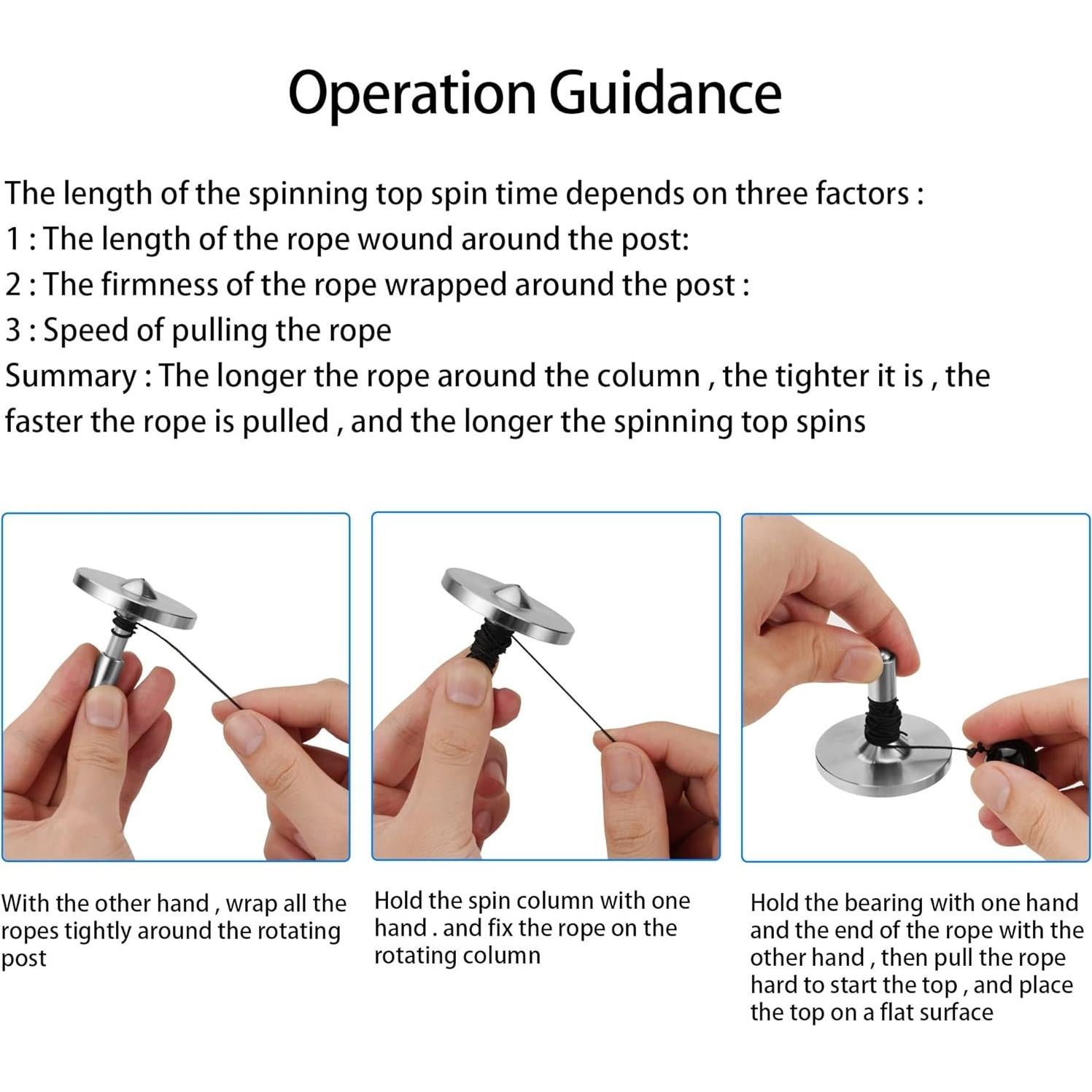 Operation Guidance

The length of the spinning top spin time depends on three factors :
1 : The length of the rope wound around the post:
2 : The firmness of the rope wrapped around the post :
3 : Speed of pulling the rope
Summary : The longer the rope around the column , the tighter it is , the faster the rope is pulled , and the longer the spinning top spins

With the other hand , wrap all the ropes tightly around the rotating post

Hold the spin column with one hand . and fix the rope on the rotating column

Hold the bearing with one hand and the end of the rope with the other hand , then pull the rope hard to start the top , and place the top on a flat surface