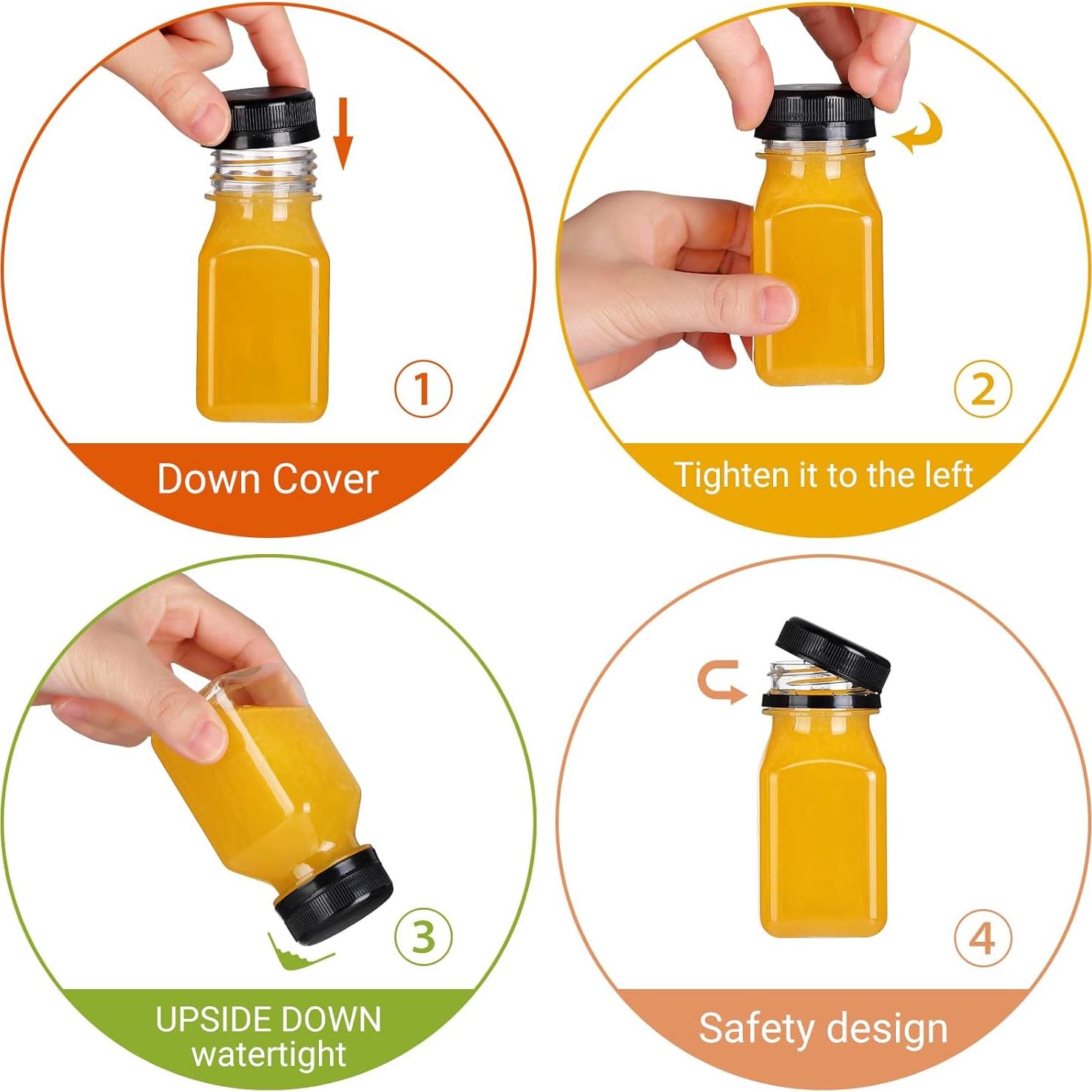 1
Down Cover

2
Tighten it to the left

3
UPSIDE DOWN watertight

4
Safety design