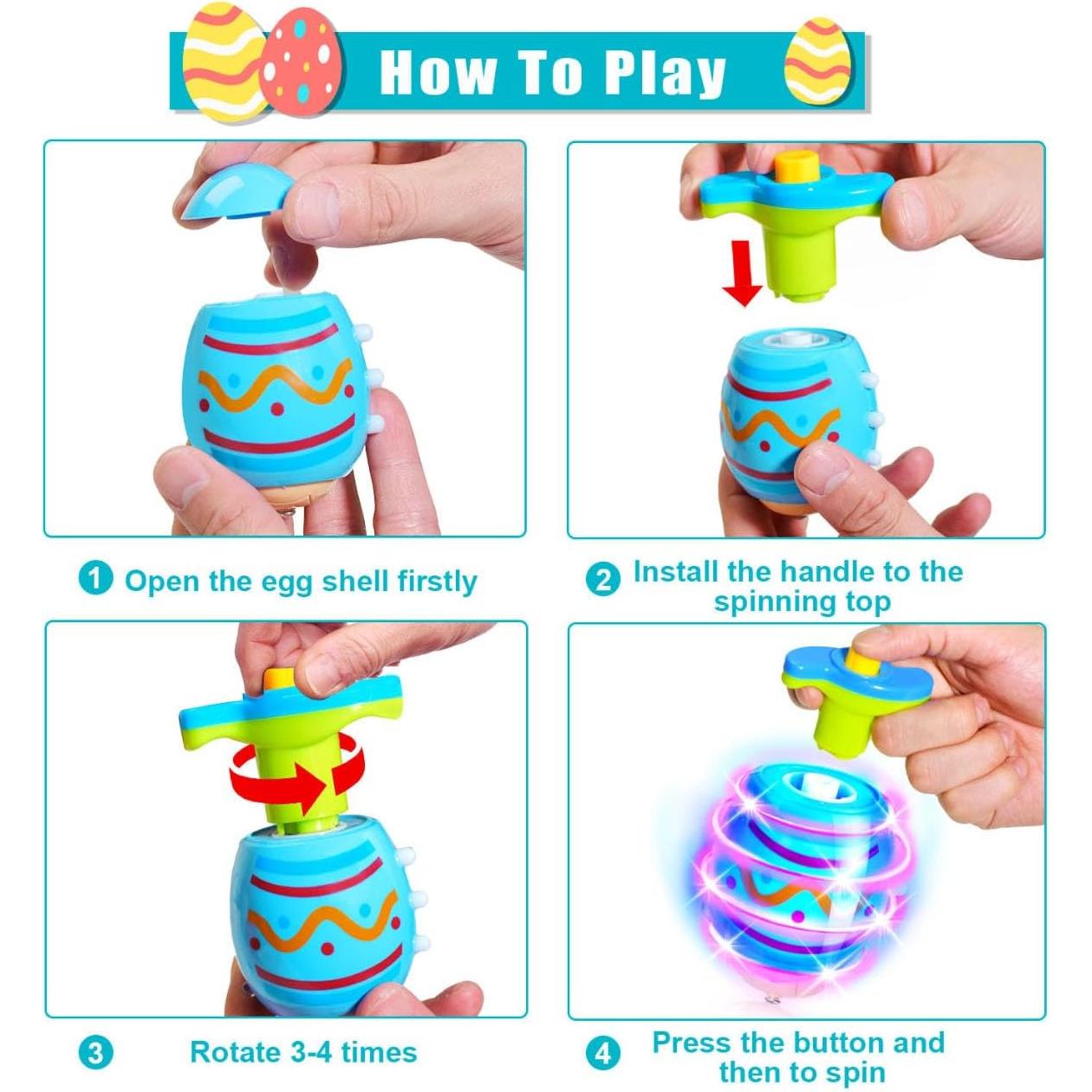 How To Play

1 Open the egg shell firstly

2 Install the handle to the spinning top

3 Rotate 3-4 times

4 Press the button and then to spin