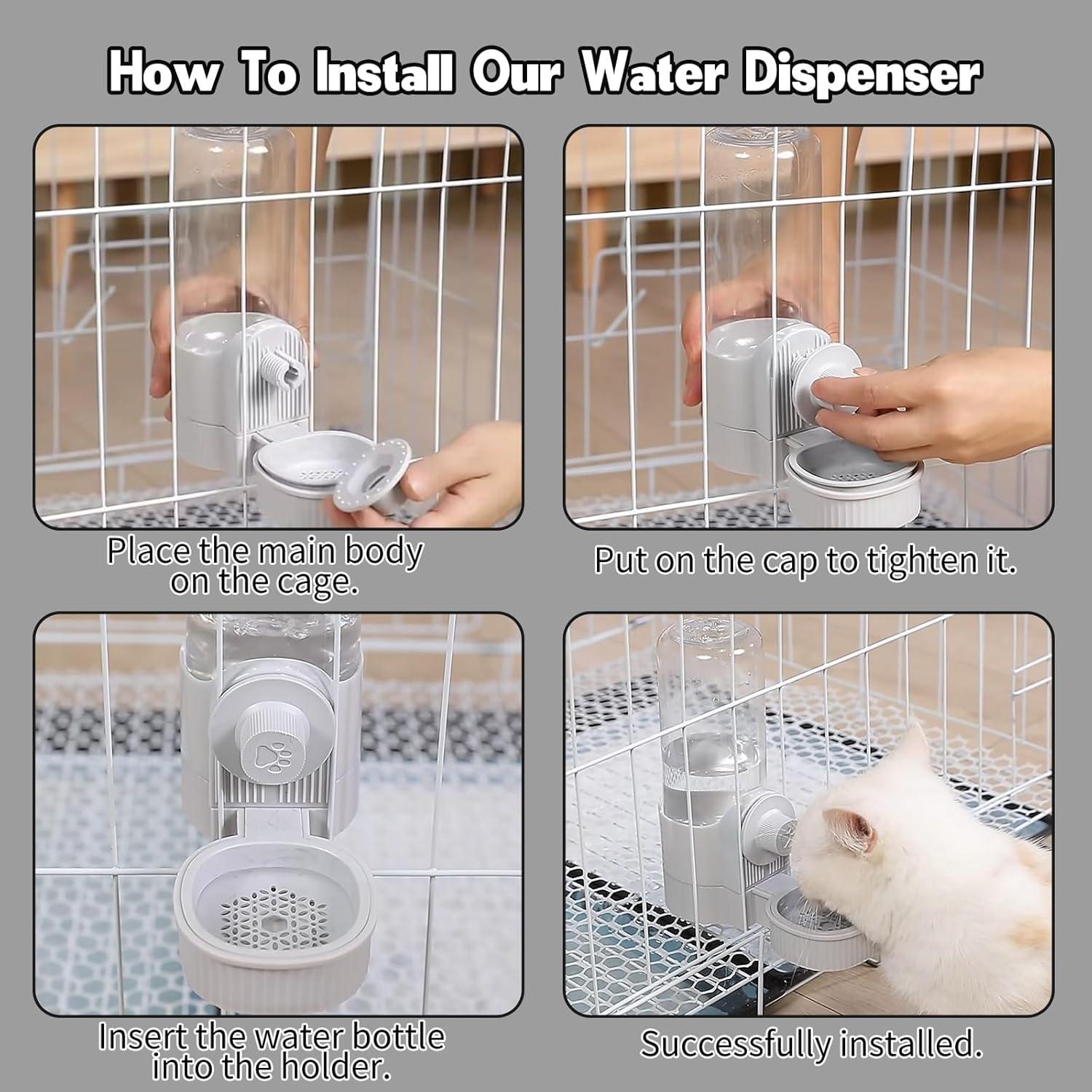 How To Install Our Water Dispenser

Place the main body on the cage.

Put on the cap to tighten it.

Insert the water bottle into the holder.

Successfully installed.