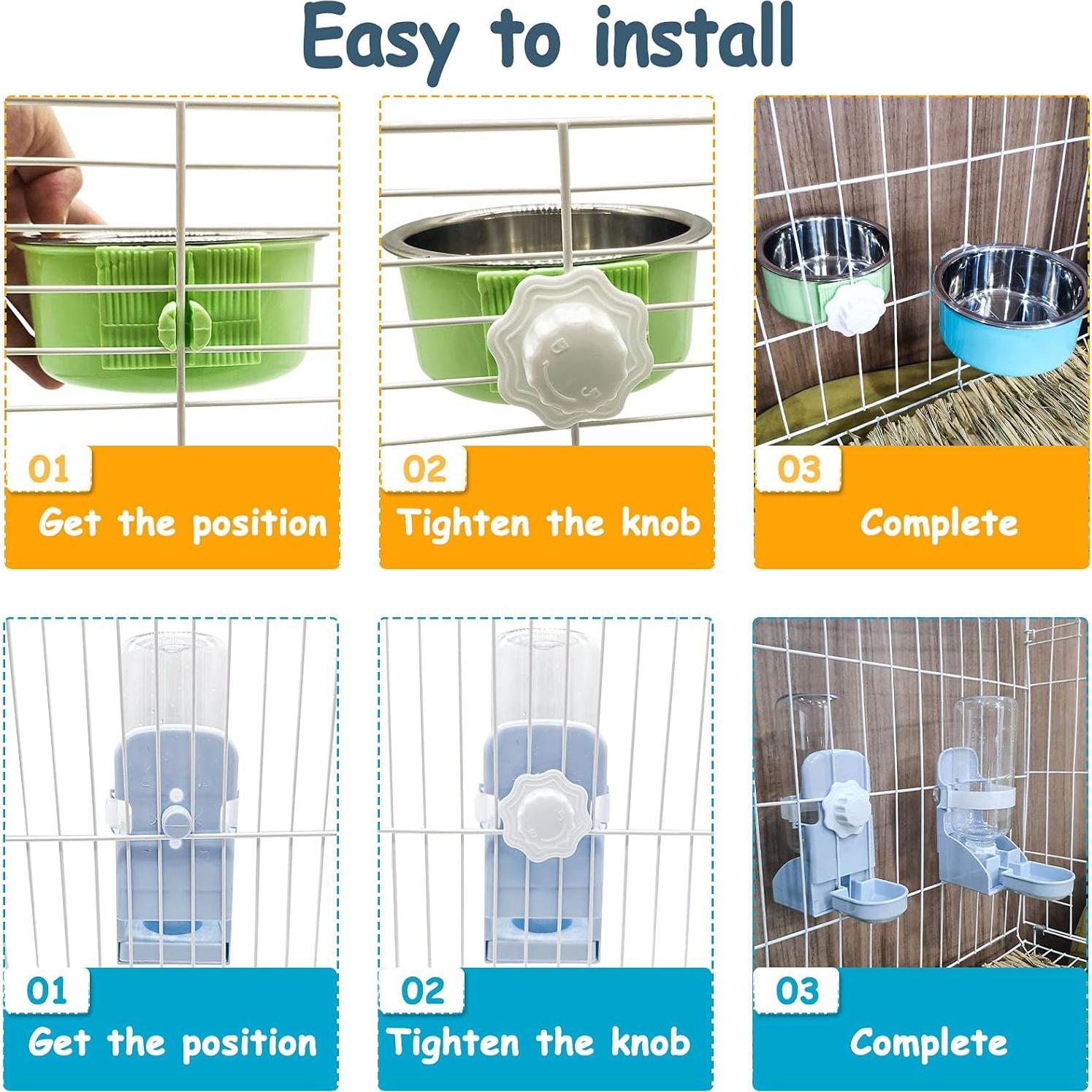 Easy to install

01
Get the position

02
Tighten the knob

03
Complete

01
Get the position

02
Tighten the knob

03
Complete