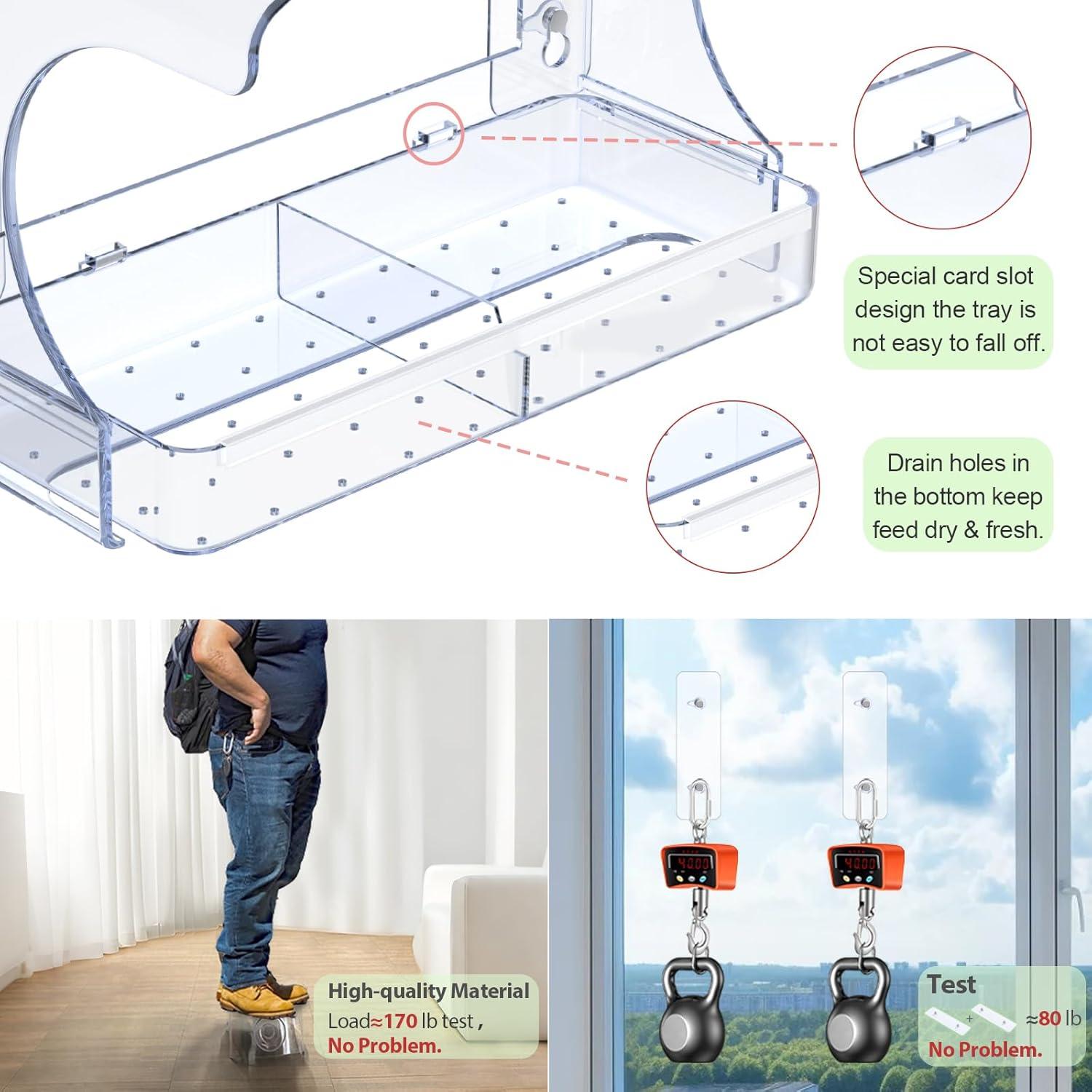 Special card slot design the tray is not easy to fall off.

Drain holes in the bottom keep feed dry & fresh.

High-quality Material
Load≈170 lb test ,
No Problem.

40.00

40.00

Test
+
≈80 lb
No Problem.