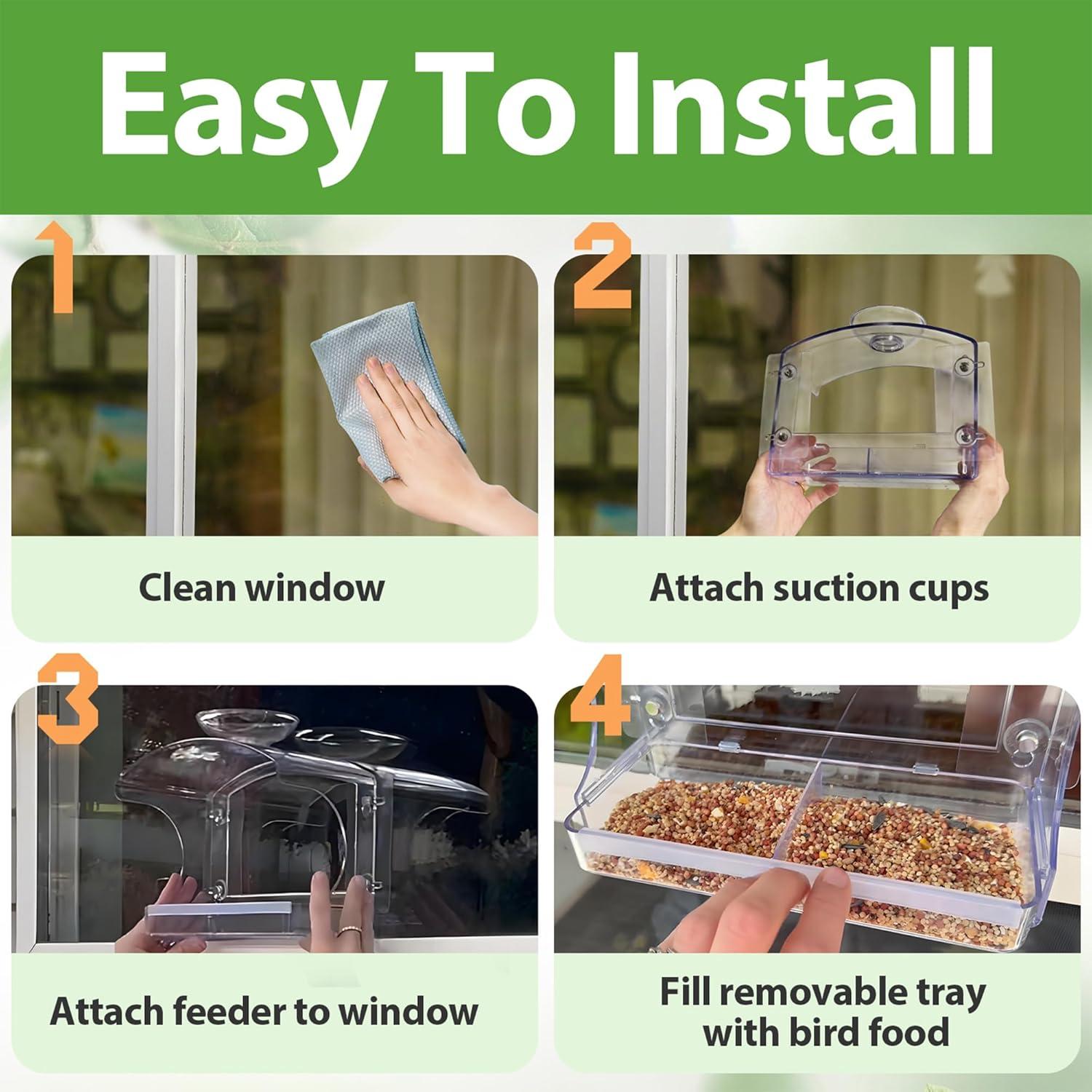 Easy To Install

1

Clean window

2

Attach suction cups

3

Attach feeder to window

4

Fill removable tray with bird food