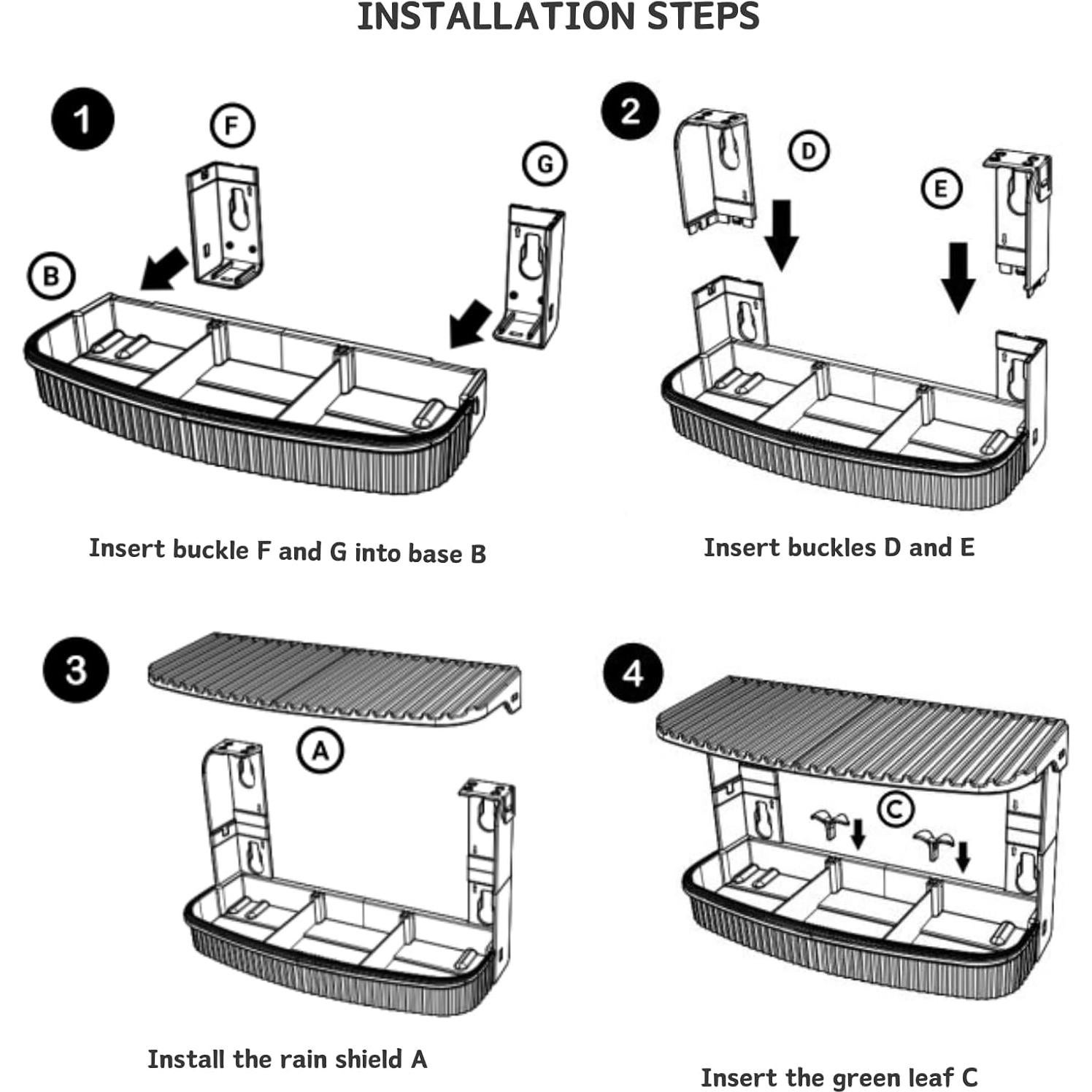 INSTALLATION STEPS

1
F
G
B

Insert buckle F and G into base B

2
D
E

Insert buckles D and E

3
A

Install the rain shield A

4
C

Insert the green leaf C