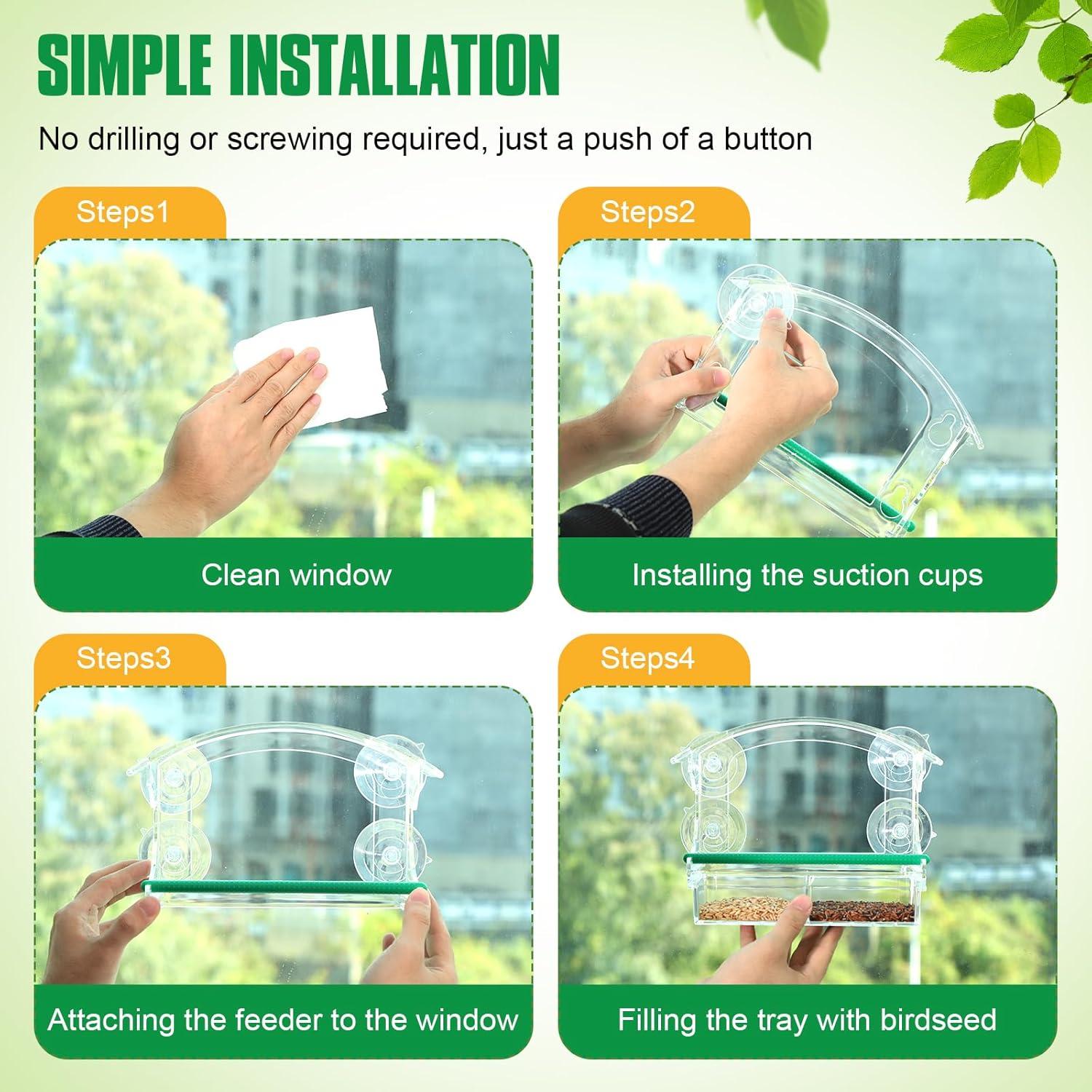 SIMPLE INSTALLATION

No drilling or screwing required, just a push of a button

Steps1

Clean window

Steps2

Installing the suction cups

Steps3

Attaching the feeder to the window

Steps4

Filling the tray with birdseed