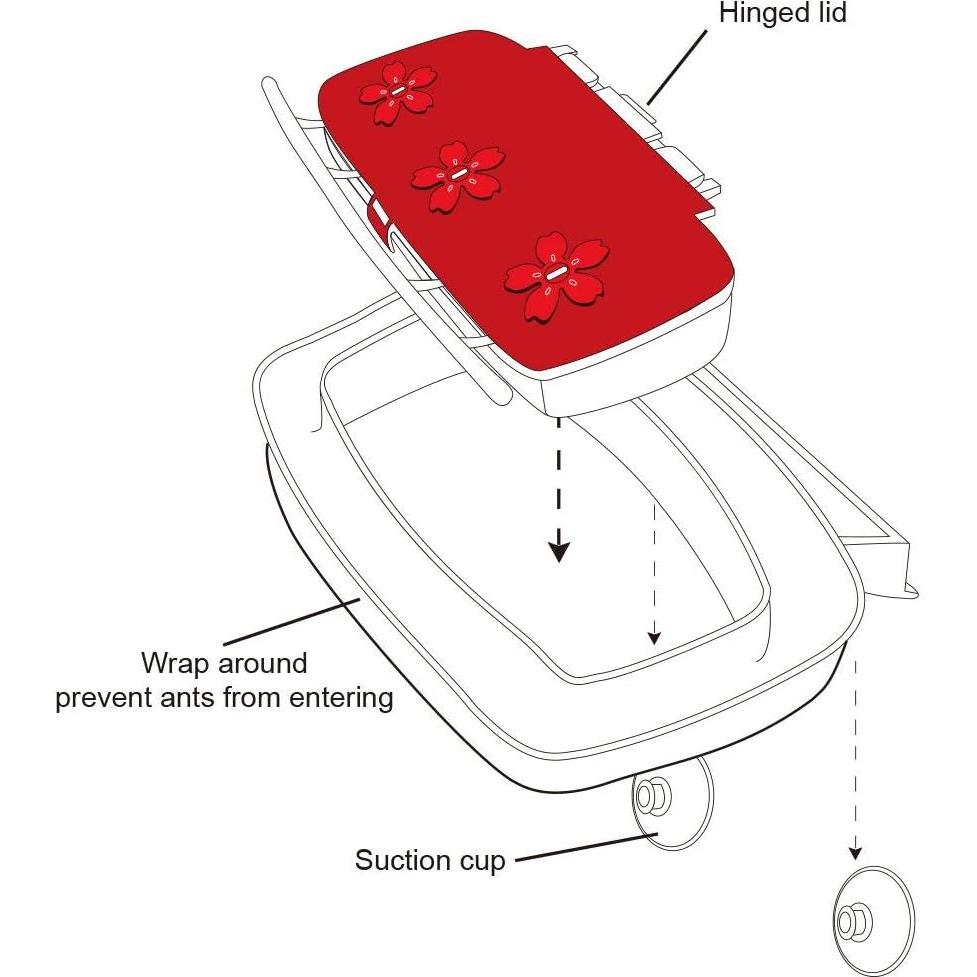 Hinged lid

Wrap around
prevent ants from entering

Suction cup