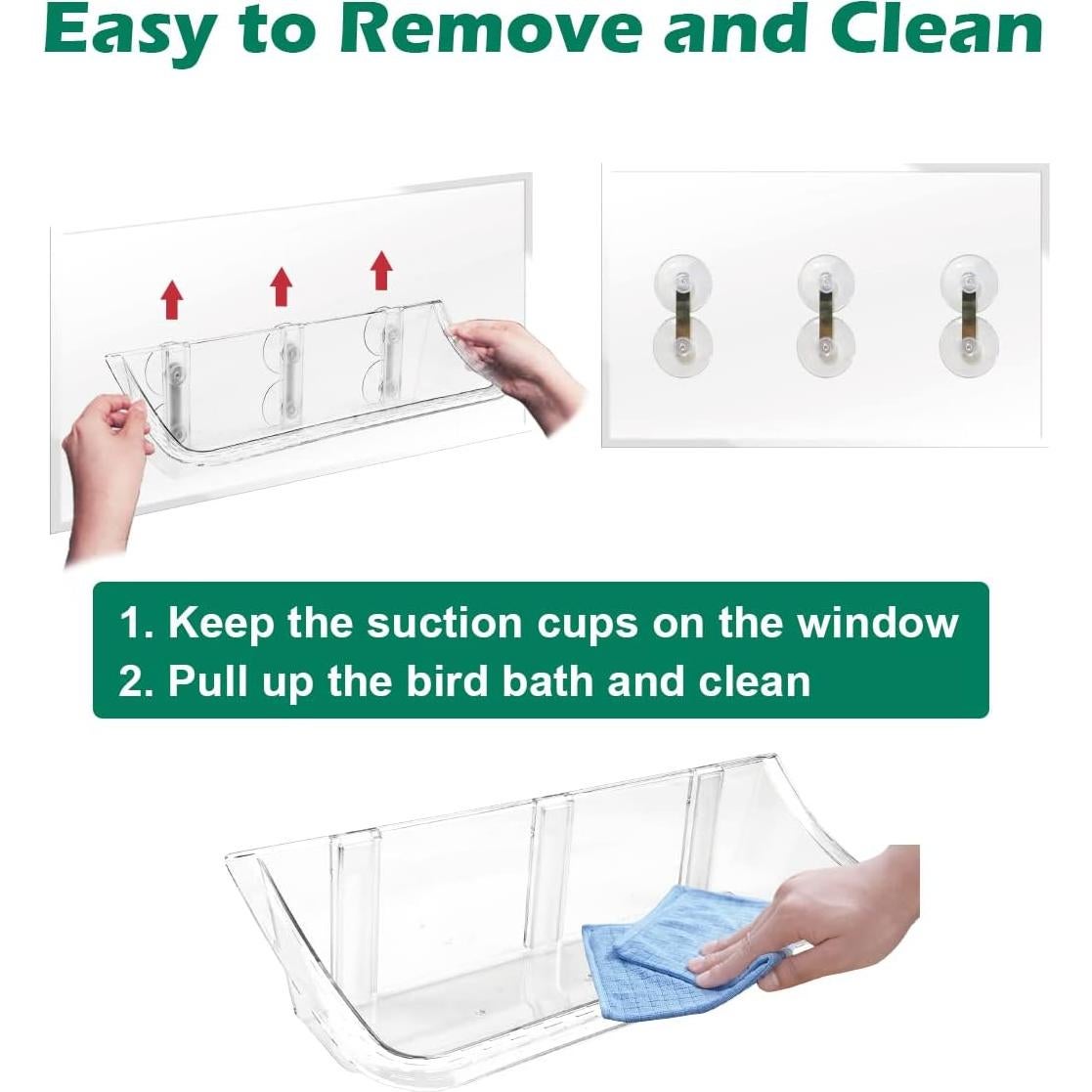 Easy to Remove and Clean

1. Keep the suction cups on the window
2. Pull up the bird bath and clean