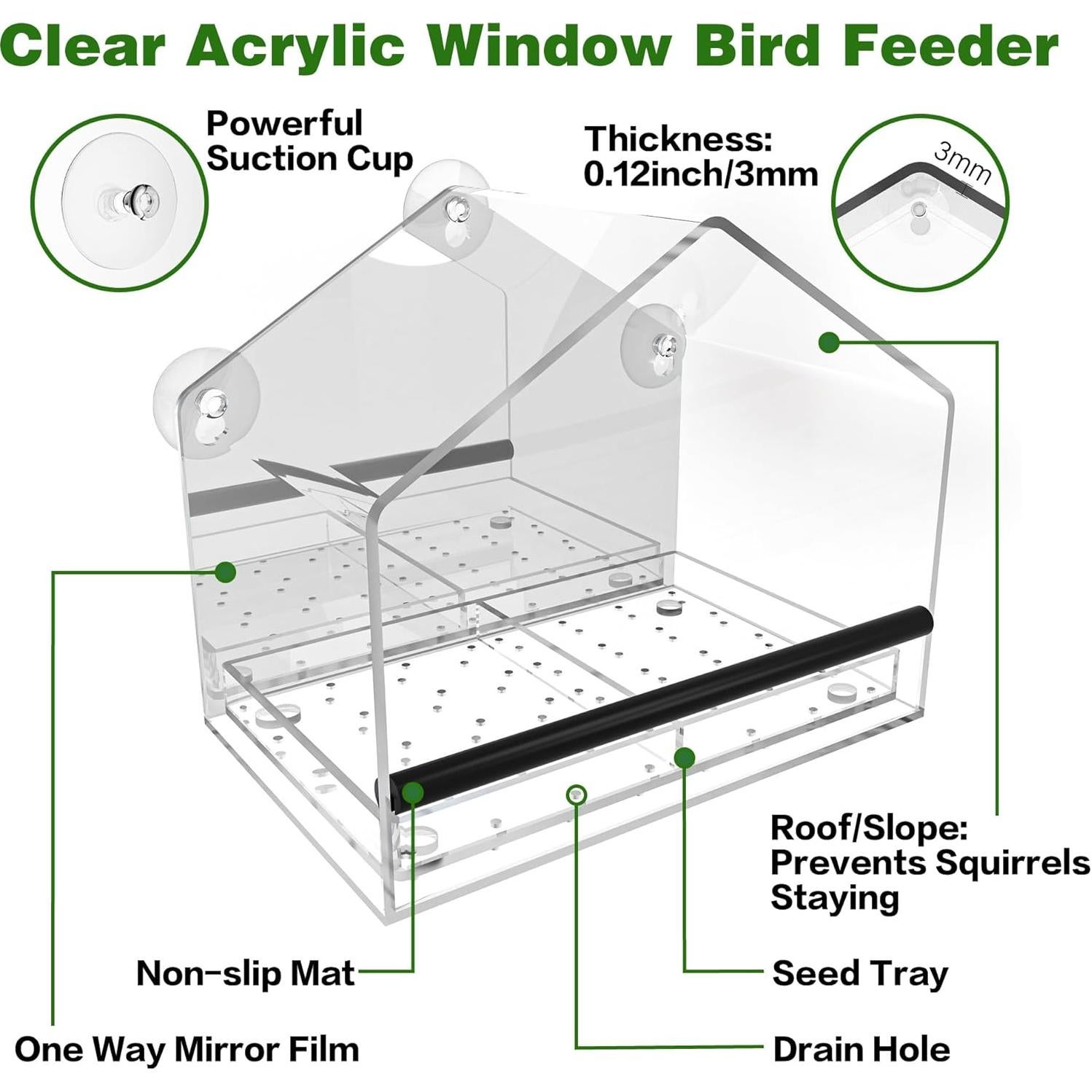 Clear Acrylic Window Bird Feeder

Powerful Suction Cup

Thickness: 0.12inch/3mm

3mm

Roof/Slope: Prevents Squirrels Staying

Non-slip Mat

Seed Tray

One Way Mirror Film

Drain Hole