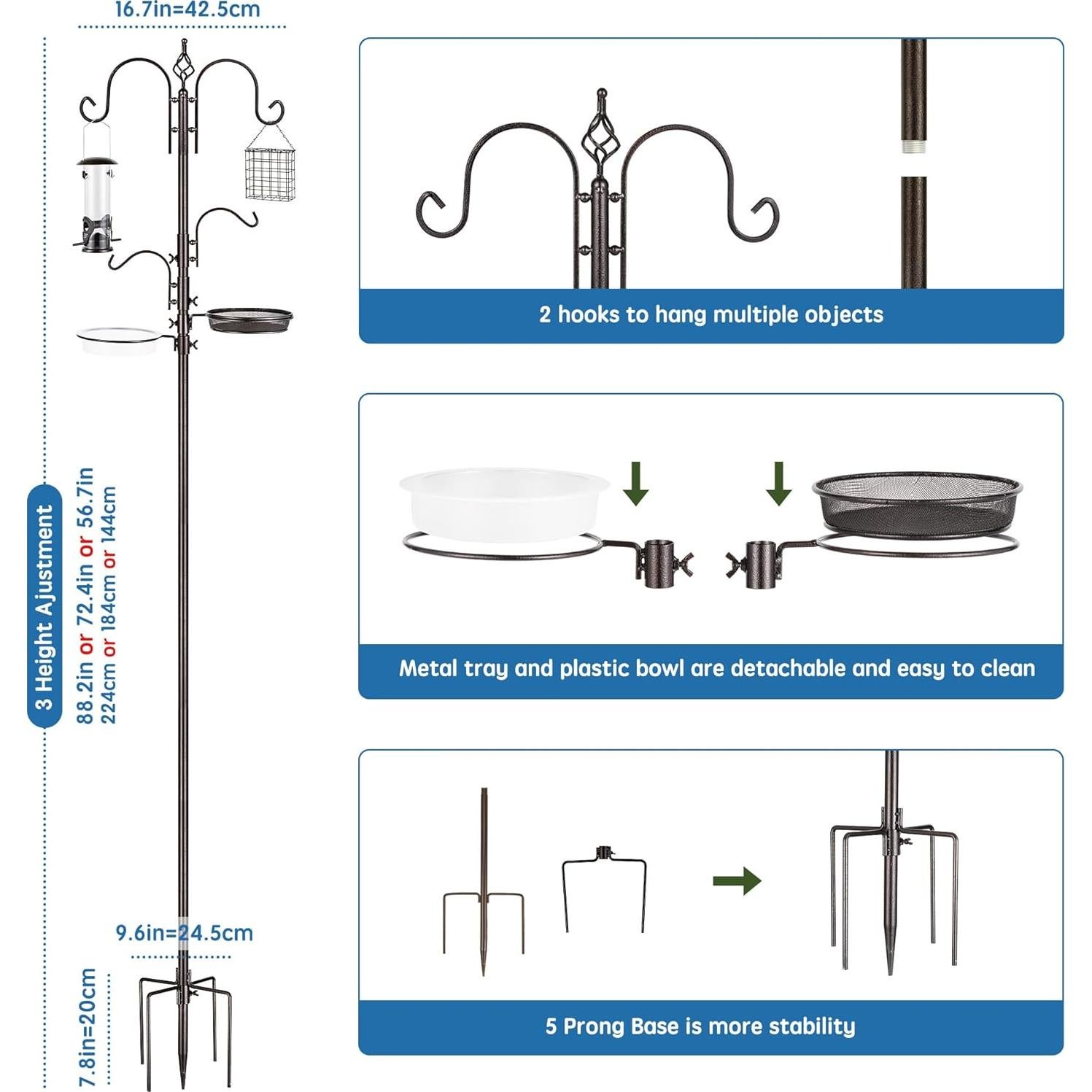 16.7in=42.5cm

3 Height Ajustment

88.2in or 72.4in or 56.7in
224cm or 184cm or 144cm

9.6in=24.5cm

7.8in=20cm

2 hooks to hang multiple objects

Metal tray and plastic bowl are detachable and easy to clean

5 Prong Base is more stability