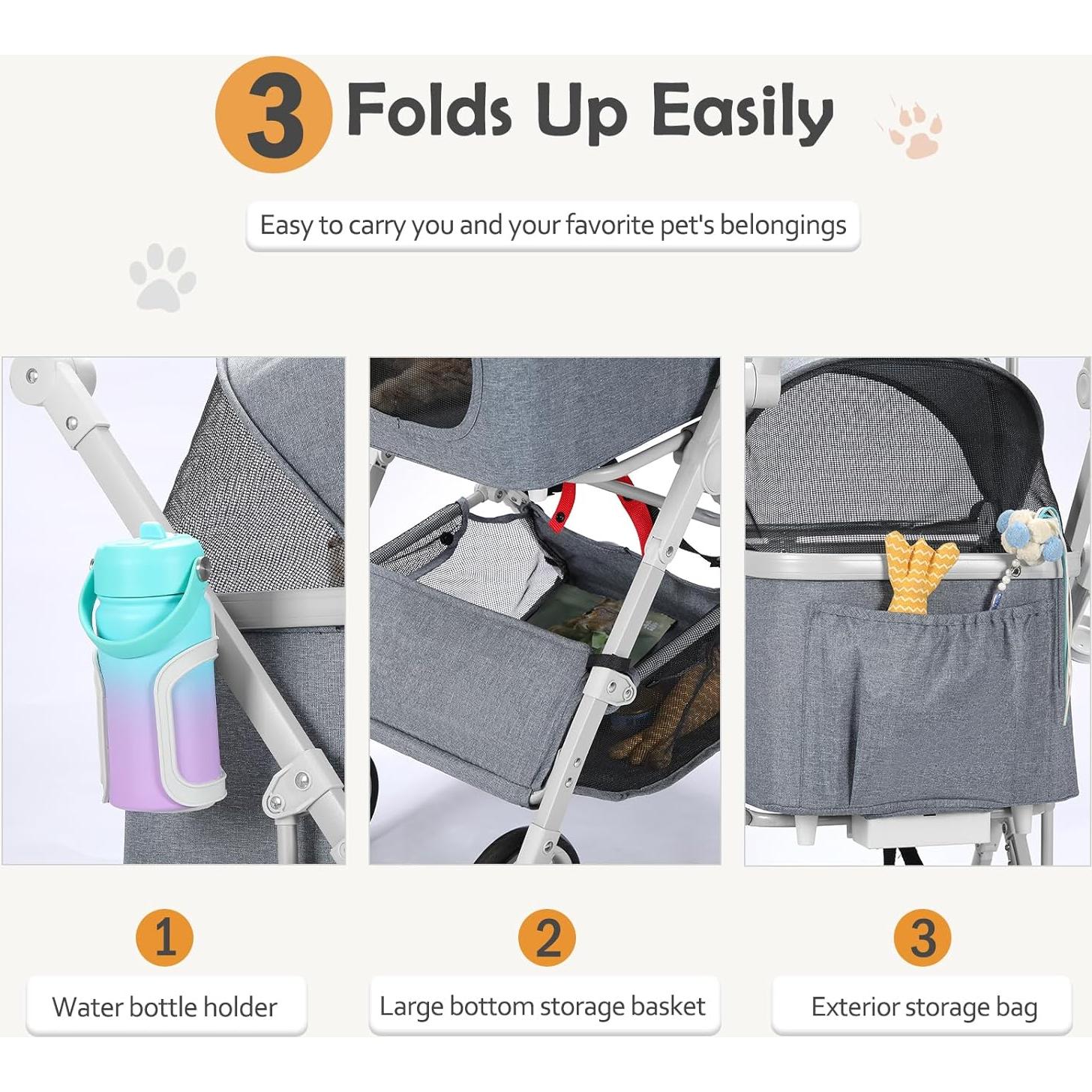 3 Folds Up Easily

Easy to carry you and your favorite pet's belongings

1
Water bottle holder

2
Large bottom storage basket

3
Exterior storage bag