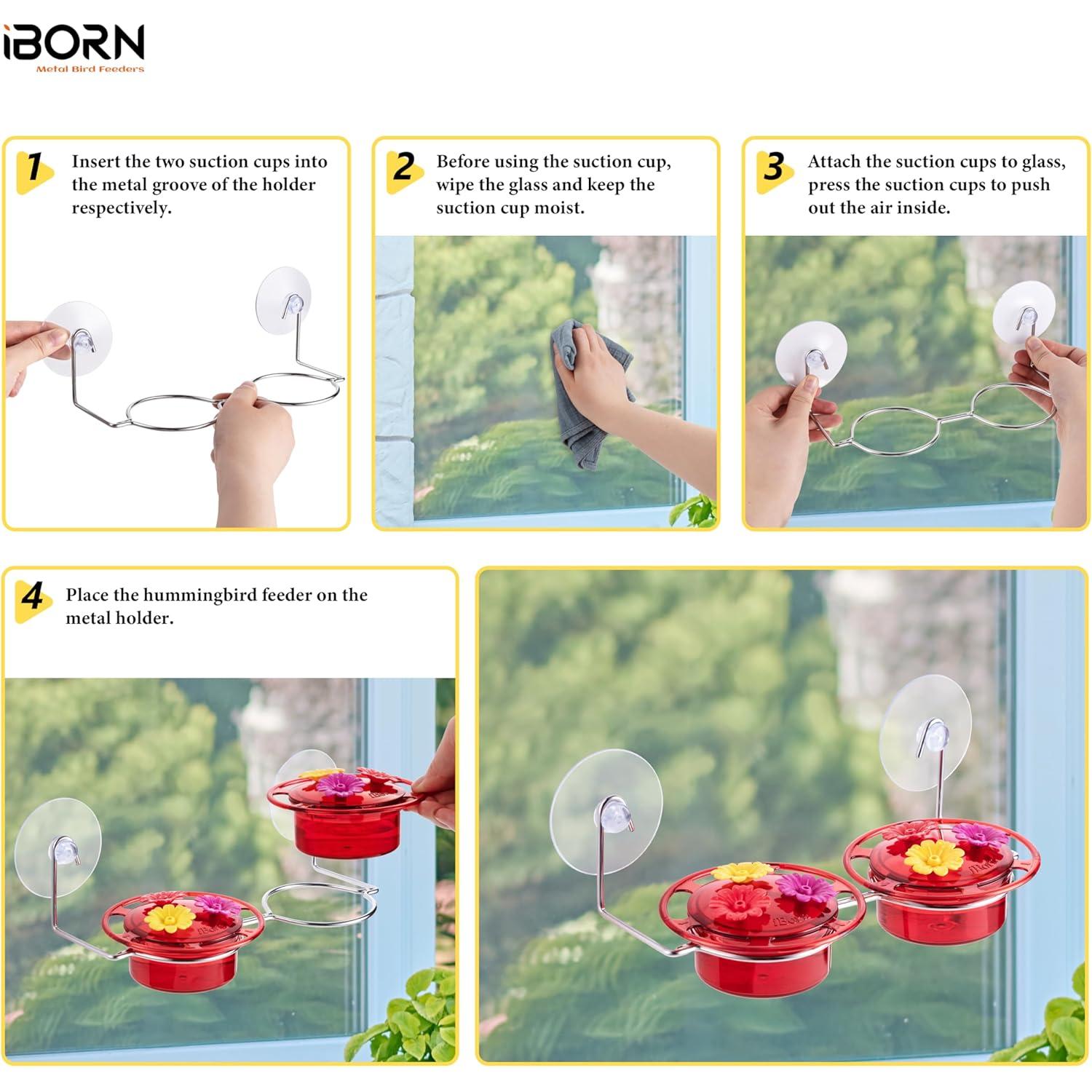 iBORN
Metal Bird Feeders

1 Insert the two suction cups into the metal groove of the holder respectively.

2 Before using the suction cup, wipe the glass and keep the suction cup moist.

3 Attach the suction cups to glass, press the suction cups to push out the air inside.

4 Place the hummingbird feeder on the metal holder.