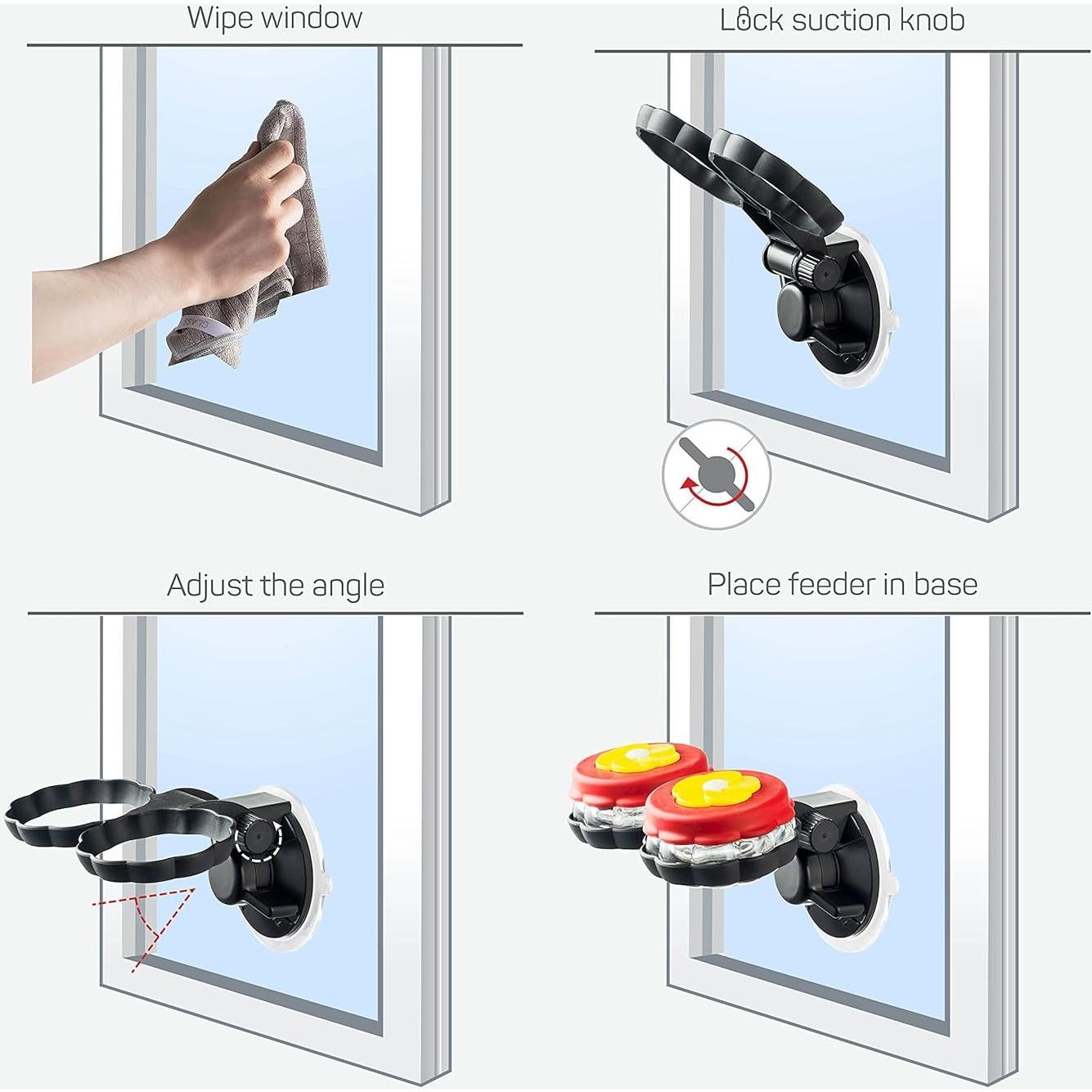 Wipe window

Lock suction knob

Adjust the angle

Place feeder in base