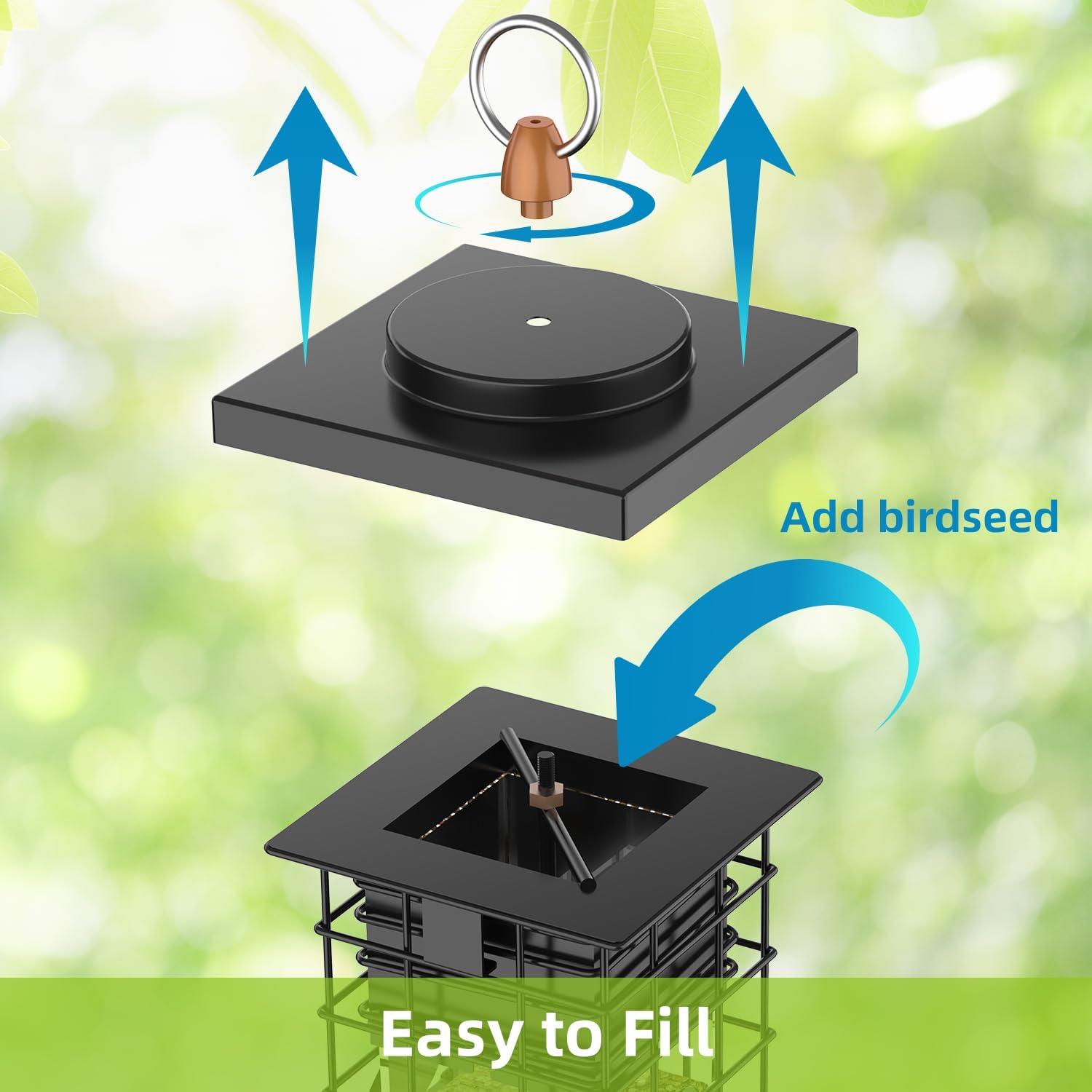 Add birdseed

Easy to Fill