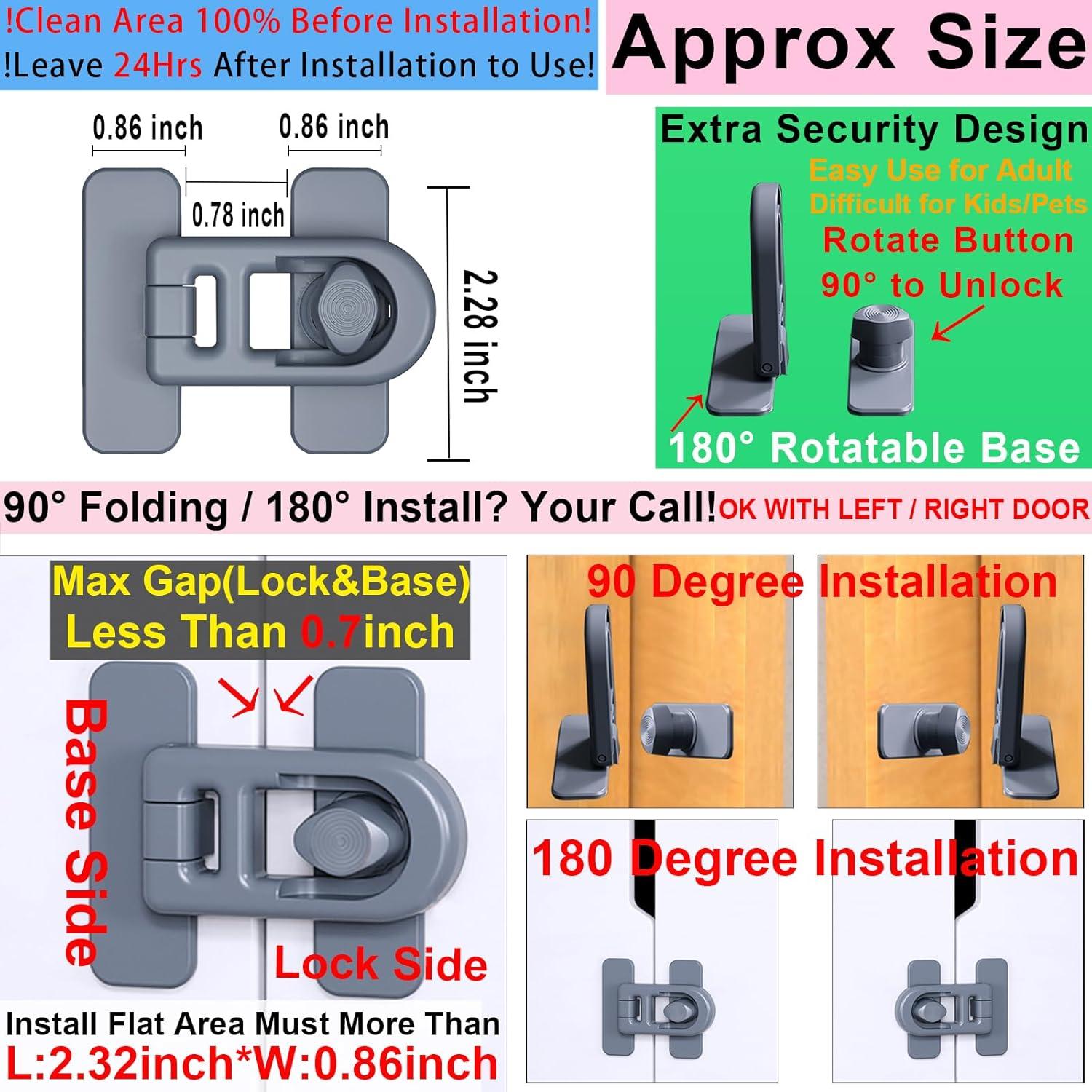 !Clean Area 100% Before Installation!
!Leave 24Hrs After Installation to Use!

Approx Size

0.86 inch
0.86 inch
0.78 inch
2.28 inch

Extra Security Design
Easy Use for Adult
Difficult for Kids/Pets
Rotate Button
90° to Unlock
180° Rotatable Base

90° Folding / 180° Install? Your Call! OK WITH LEFT / RIGHT DOOR

Max Gap(Lock&Base)
Less Than 0.7inch
Base Side
Lock Side
Install Flat Area Must More Than
L:2.32inch*W:0.86inch

90 Degree Installation

180 Degree Installation