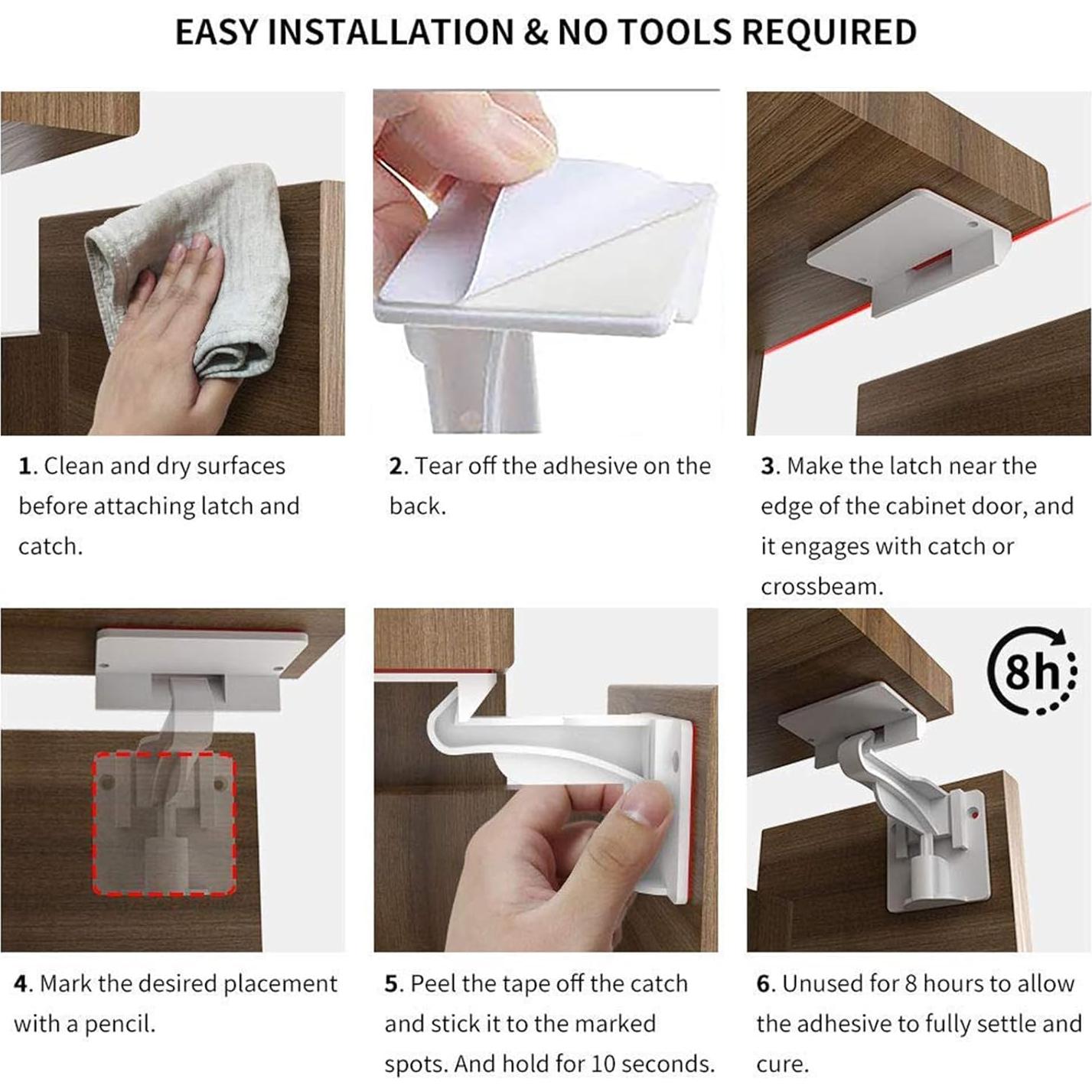 EASY INSTALLATION & NO TOOLS REQUIRED

1. Clean and dry surfaces before attaching latch and catch.

2. Tear off the adhesive on the back.

3. Make the latch near the edge of the cabinet door, and it engages with catch or crossbeam.

8h

4. Mark the desired placement with a pencil.

5. Peel the tape off the catch and stick it to the marked spots. And hold for 10 seconds.

6. Unused for 8 hours to allow the adhesive to fully settle and cure.