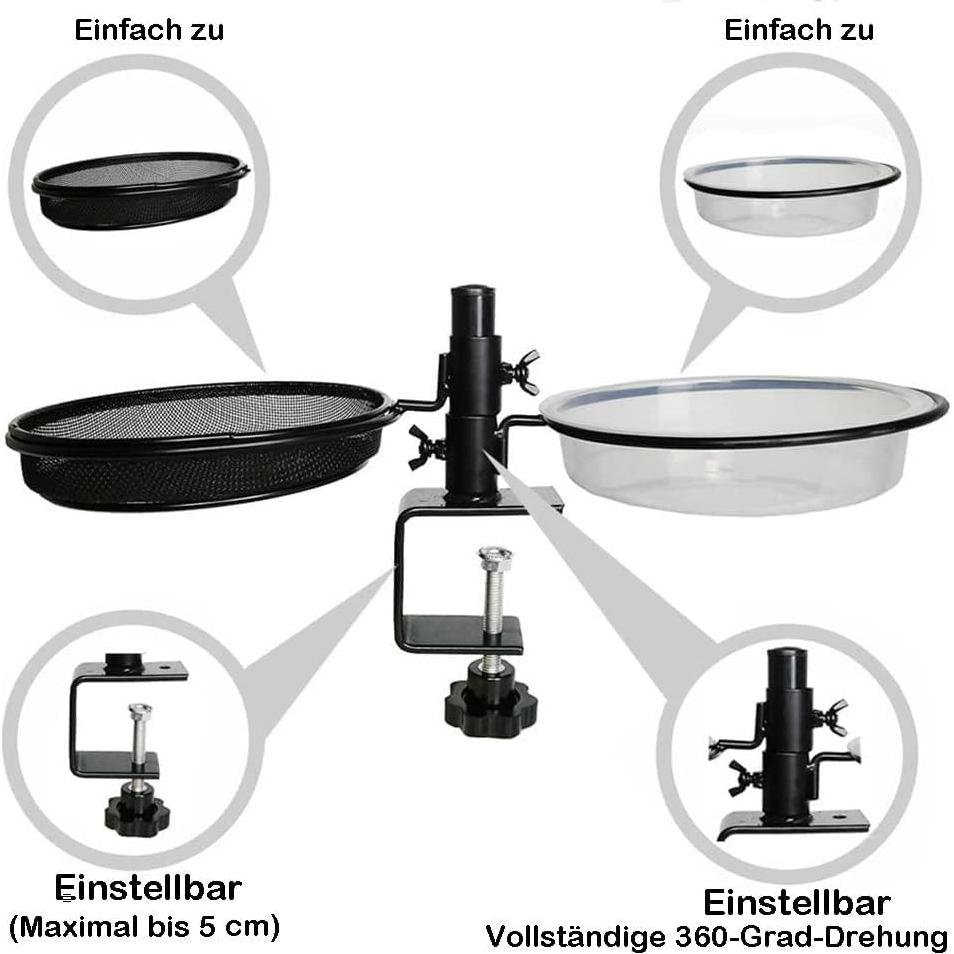 Einfach zu

Einfach zu

Einstellbar
(Maximal bis 5 cm)

Einstellbar
Vollständige 360-Grad-Drehung