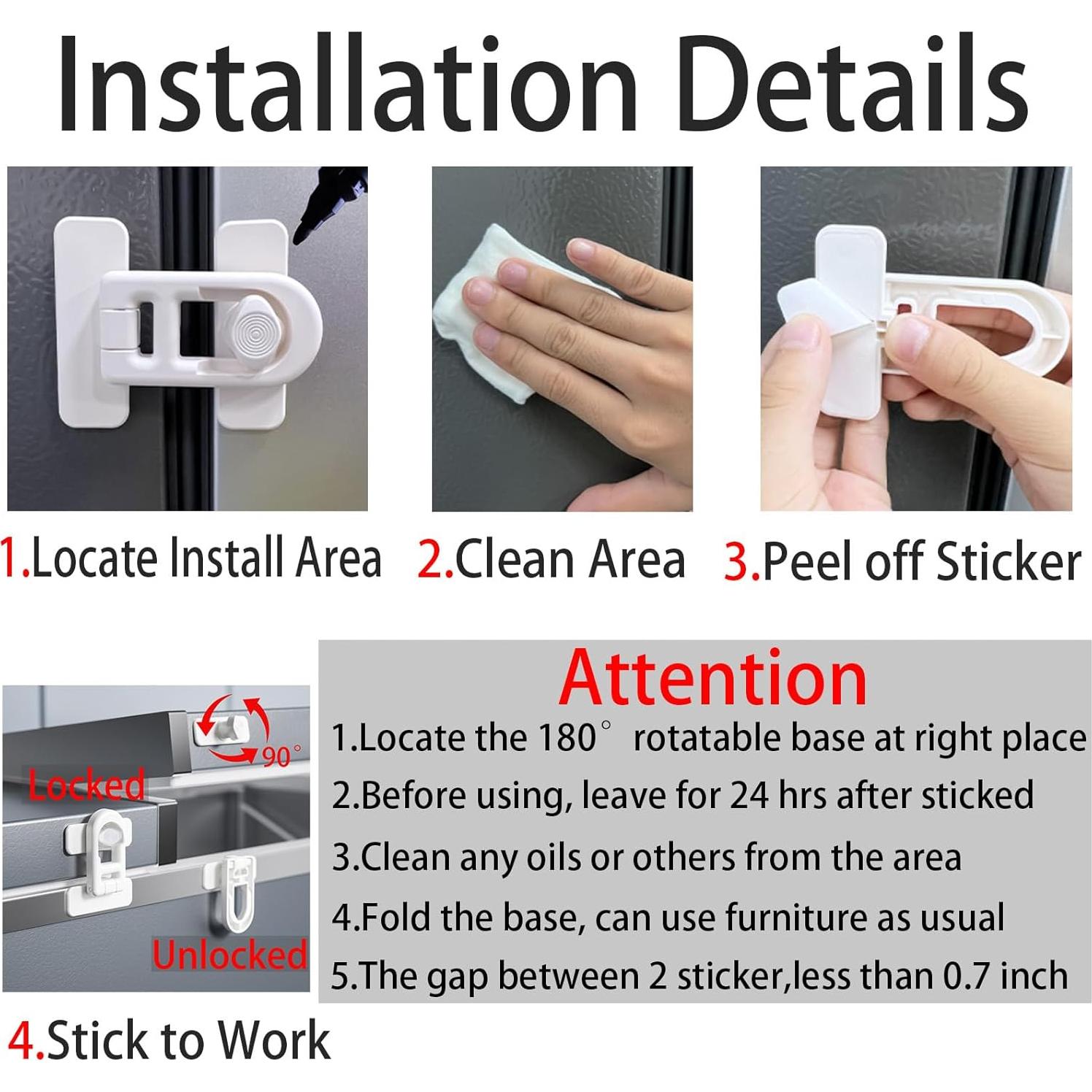 Installation Details

1.Locate Install Area

2.Clean Area

3.Peel off Sticker

90°

Locked

Unlocked

4.Stick to Work

Attention

1.Locate the 180° rotatable base at right place

2.Before using, leave for 24 hrs after sticked

3.Clean any oils or others from the area

4.Fold the base, can use furniture as usual

5.The gap between 2 sticker,less than 0.7 inch