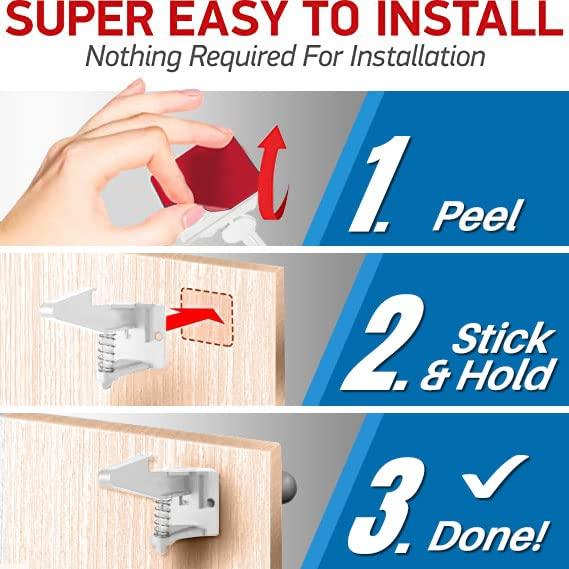 SUPER EASY TO INSTALL
Nothing Required For Installation

1. Peel

2. Stick & Hold

3. Done!