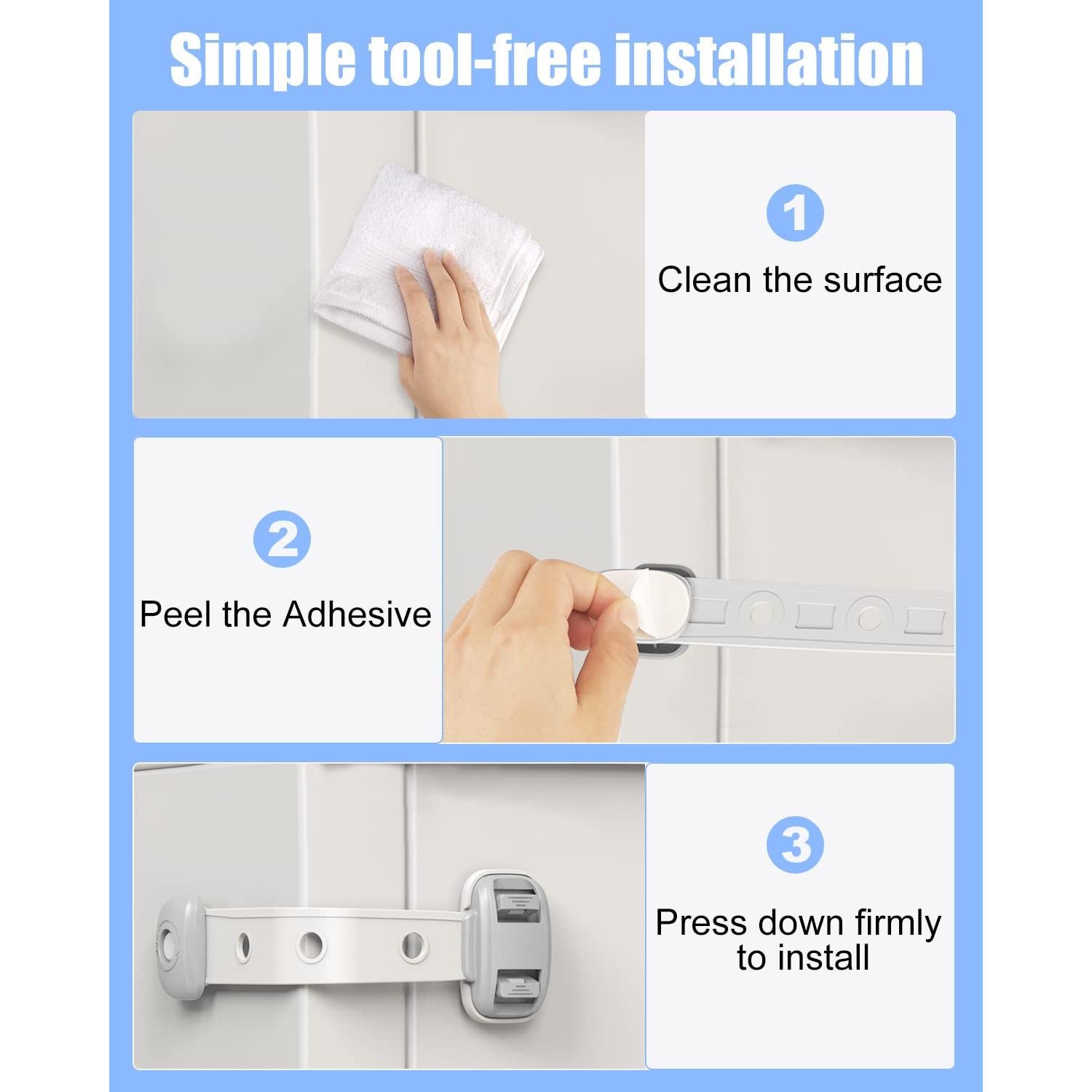 Simple tool-free installation

1
Clean the surface

2
Peel the Adhesive

3
Press down firmly to install