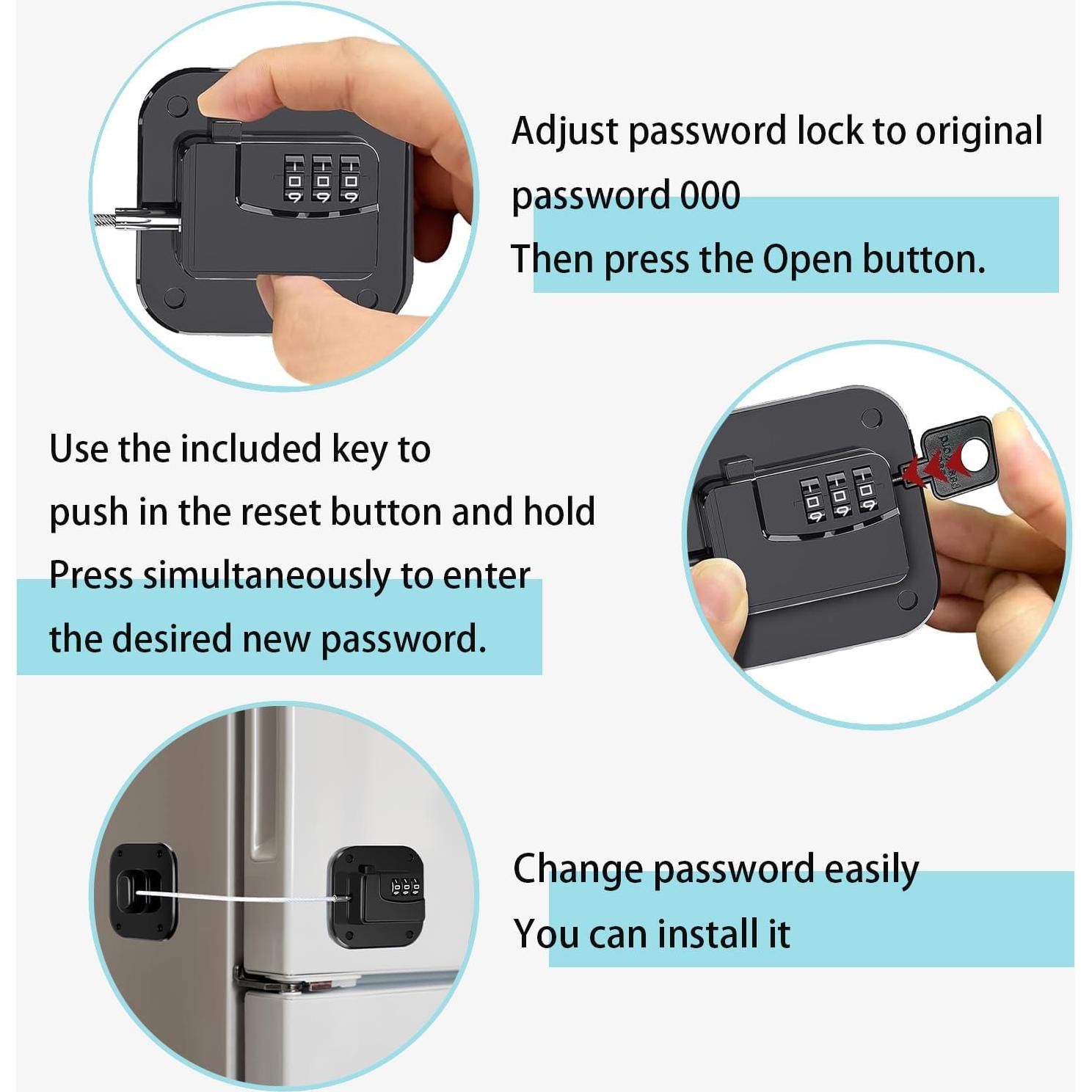 Adjust password lock to original password 000
Then press the Open button.

Use the included key to push in the reset button and hold
Press simultaneously to enter the desired new password.

Change password easily
You can install it