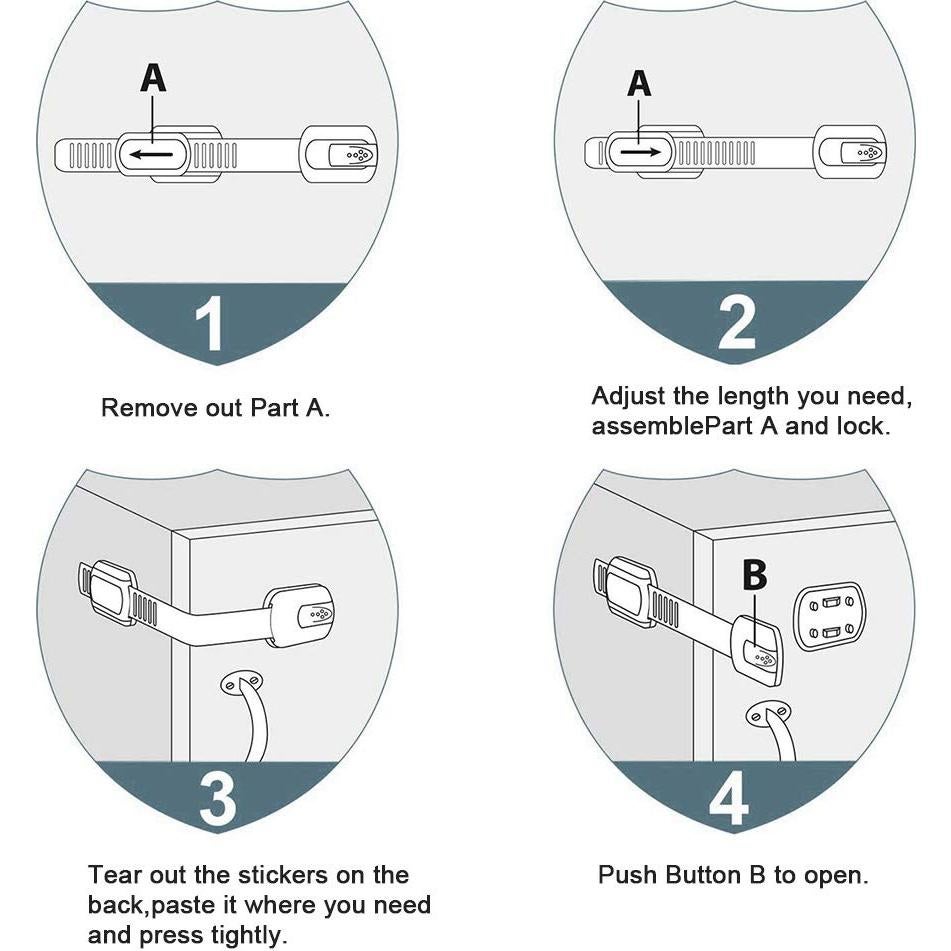 A

1

Remove out Part A.

A

2

Adjust the length you need, assemblePart A and lock.

3

Tear out the stickers on the back,paste it where you need and press tightly.

B

4

Push Button B to open.