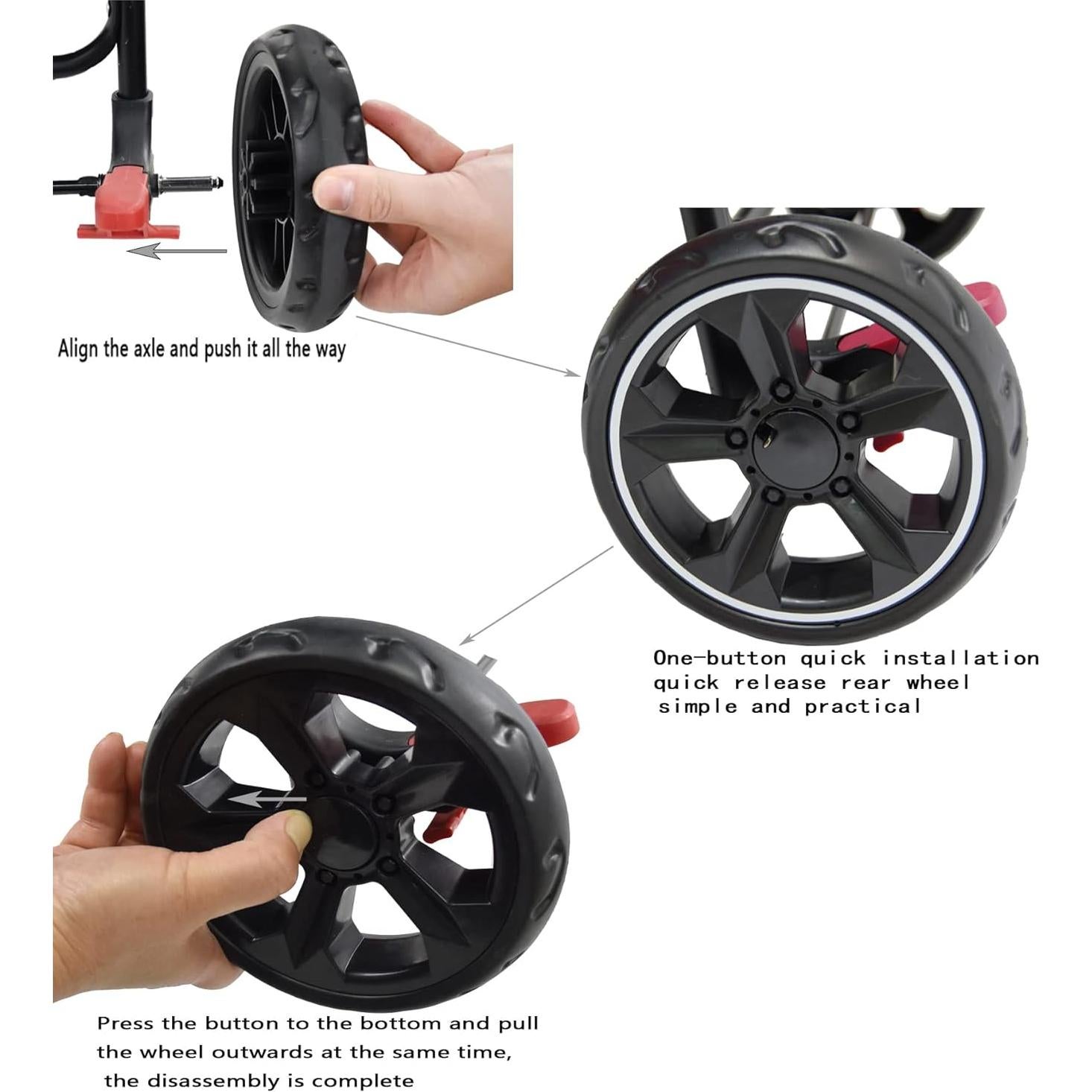 Align the axle and push it all the way

One-button quick installation
quick release rear wheel
simple and practical

Press the button to the bottom and pull the wheel outwards at the same time, the disassembly is complete