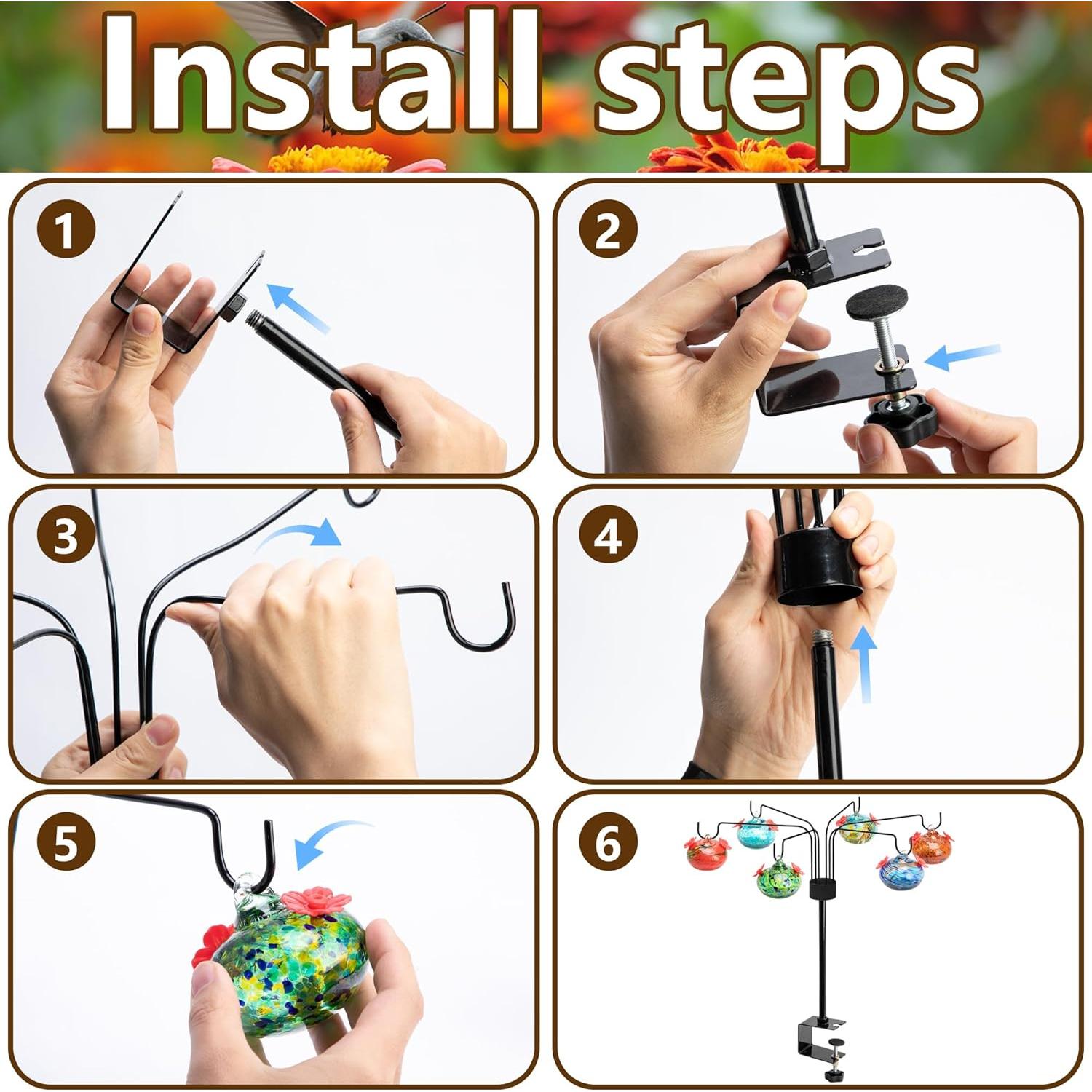 Install steps

1

2

3

4

5

6