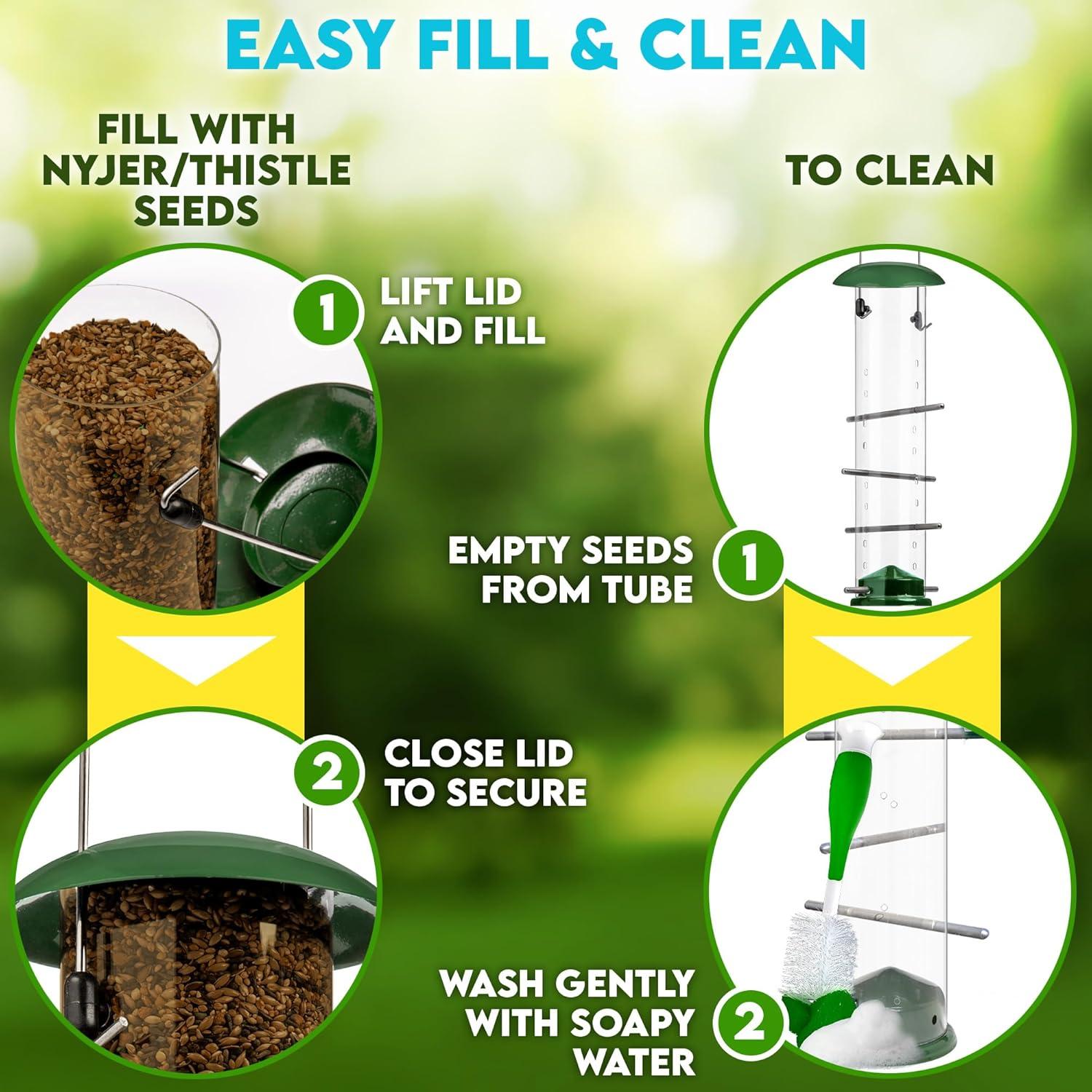 EASY FILL & CLEAN

FILL WITH NYJER/THISTLE SEEDS

1 LIFT LID AND FILL

2 CLOSE LID TO SECURE

TO CLEAN

EMPTY SEEDS FROM TUBE 1

WASH GENTLY WITH SOAPY WATER 2