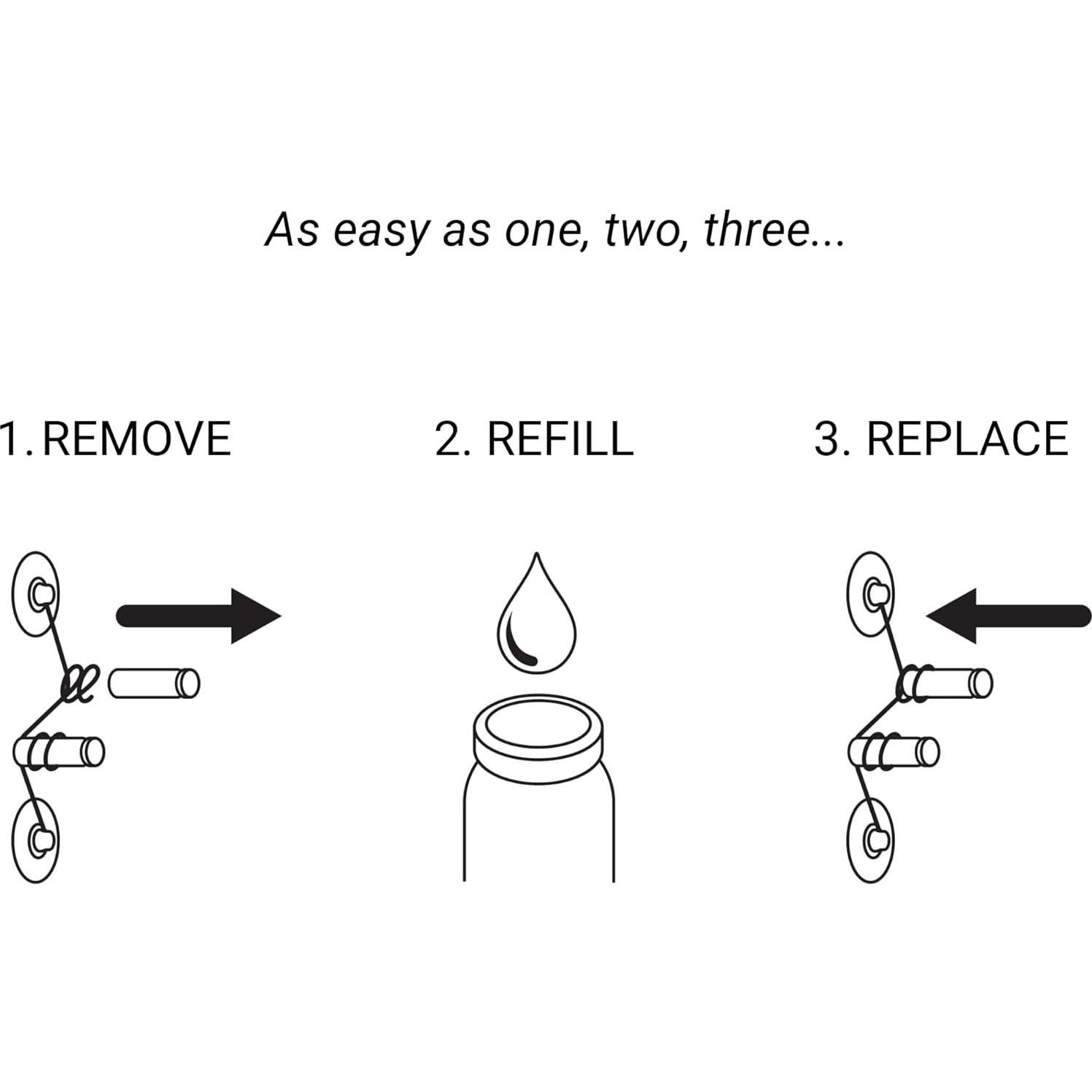 As easy as one, two, three...

1. REMOVE

2. REFILL

3. REPLACE