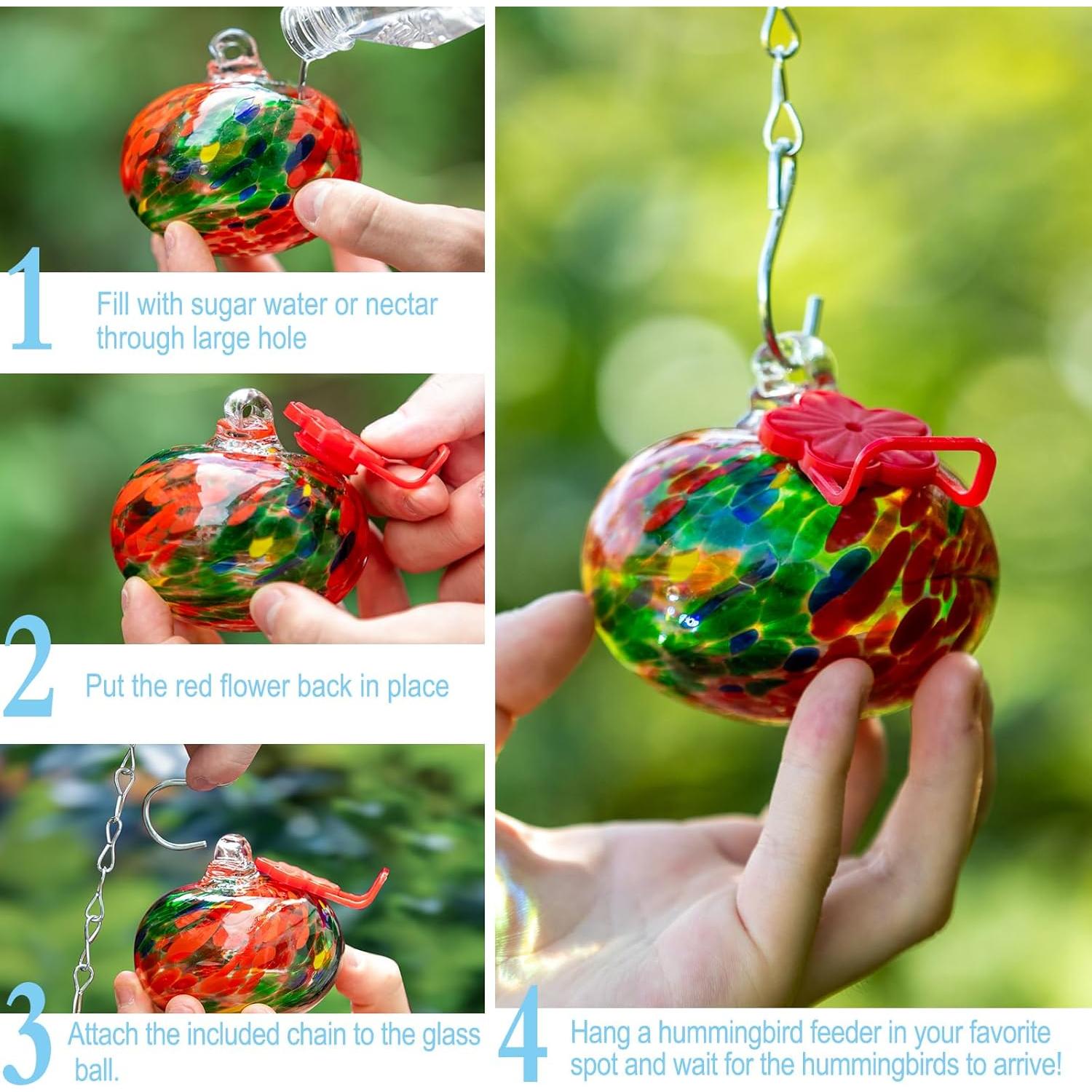 1 Fill with sugar water or nectar through large hole

2 Put the red flower back in place

3 Attach the included chain to the glass ball.

4 Hang a hummingbird feeder in your favorite spot and wait for the hummingbirds to arrive!