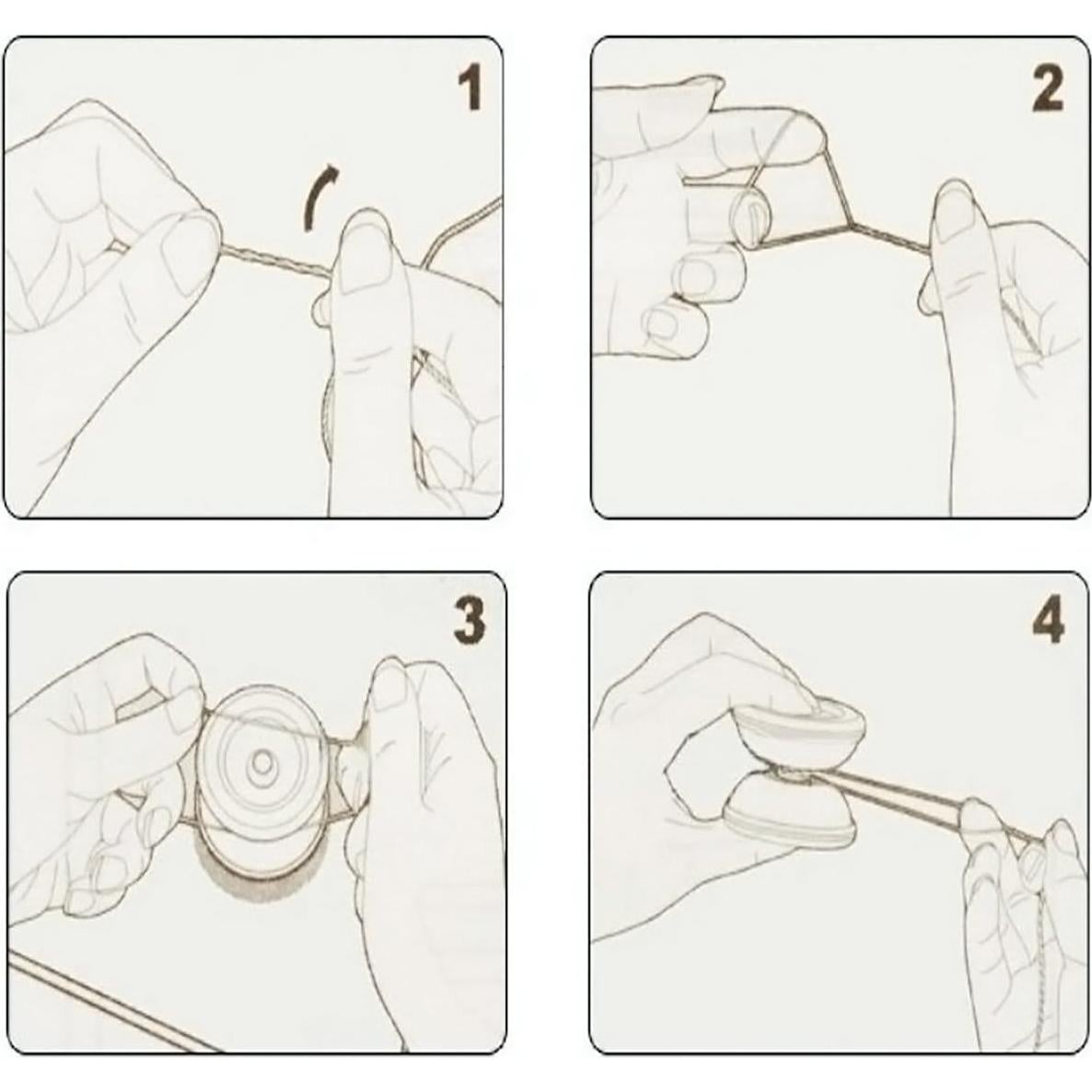 1

2

3

4