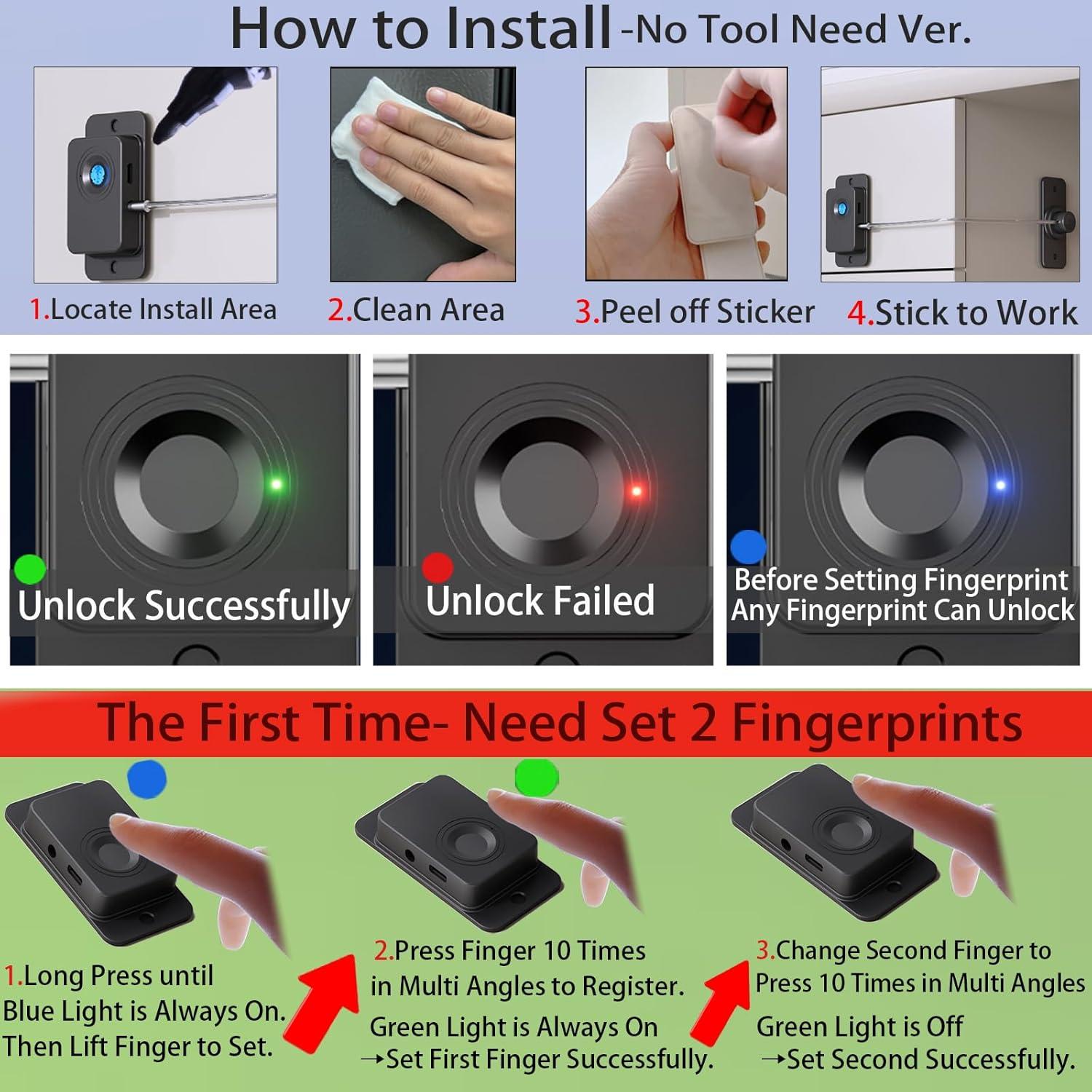 How to Install -No Tool Need Ver.

1.Locate Install Area

2.Clean Area

3.Peel off Sticker

4.Stick to Work

Unlock Successfully

Unlock Failed

Before Setting Fingerprint Any Fingerprint Can Unlock

The First Time- Need Set 2 Fingerprints

1.Long Press until Blue Light is Always On. Then Lift Finger to Set.

2.Press Finger 10 Times in Multi Angles to Register.

Green Light is Always On →Set First Finger Successfully.

3.Change Second Finger to Press 10 Times in Multi Angles

Green Light is Off →Set Second Successfully.