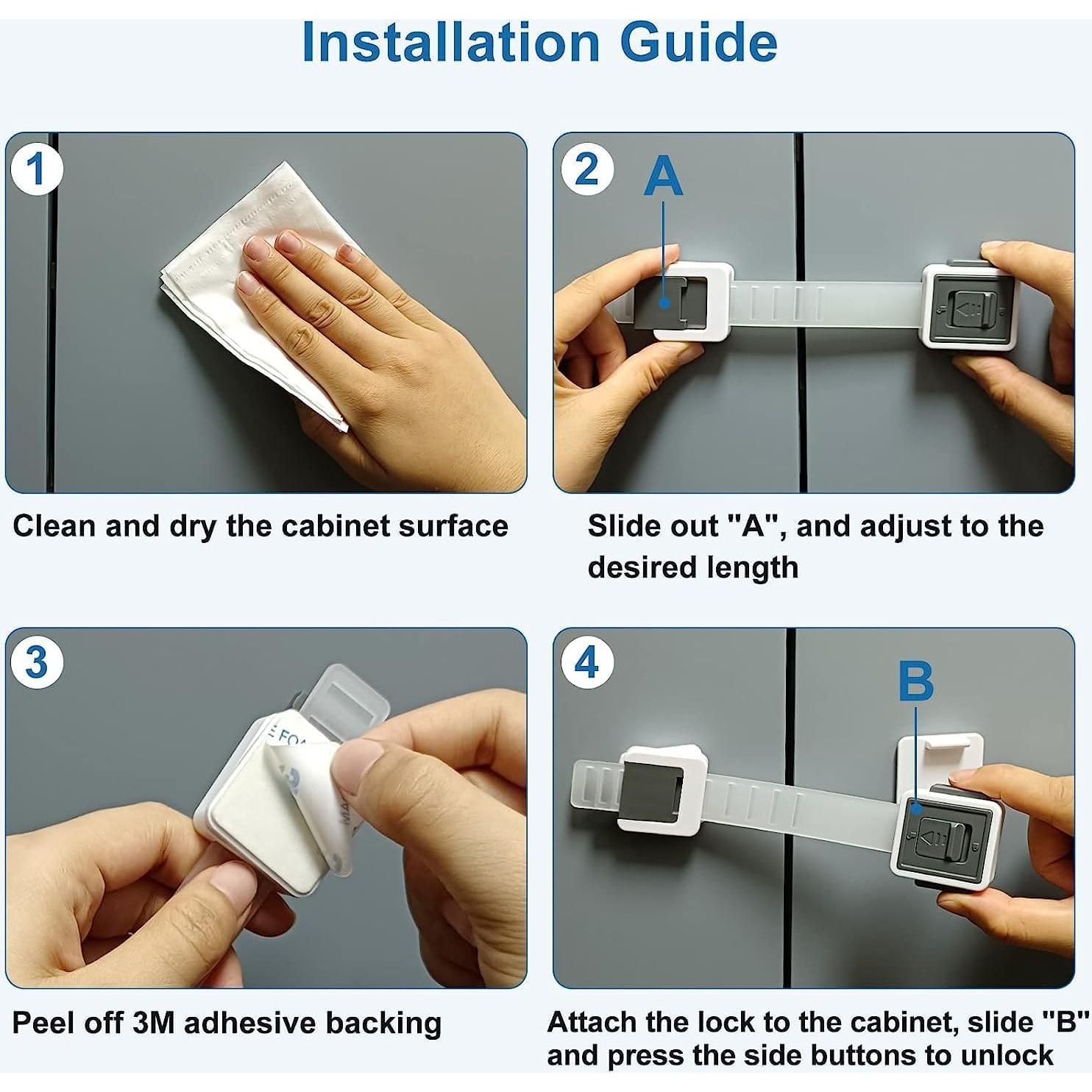 Installation Guide

1

Clean and dry the cabinet surface

2

A

Slide out "A", and adjust to the desired length

3

Peel off 3M adhesive backing

4

B

Attach the lock to the cabinet, slide "B" and press the side buttons to unlock