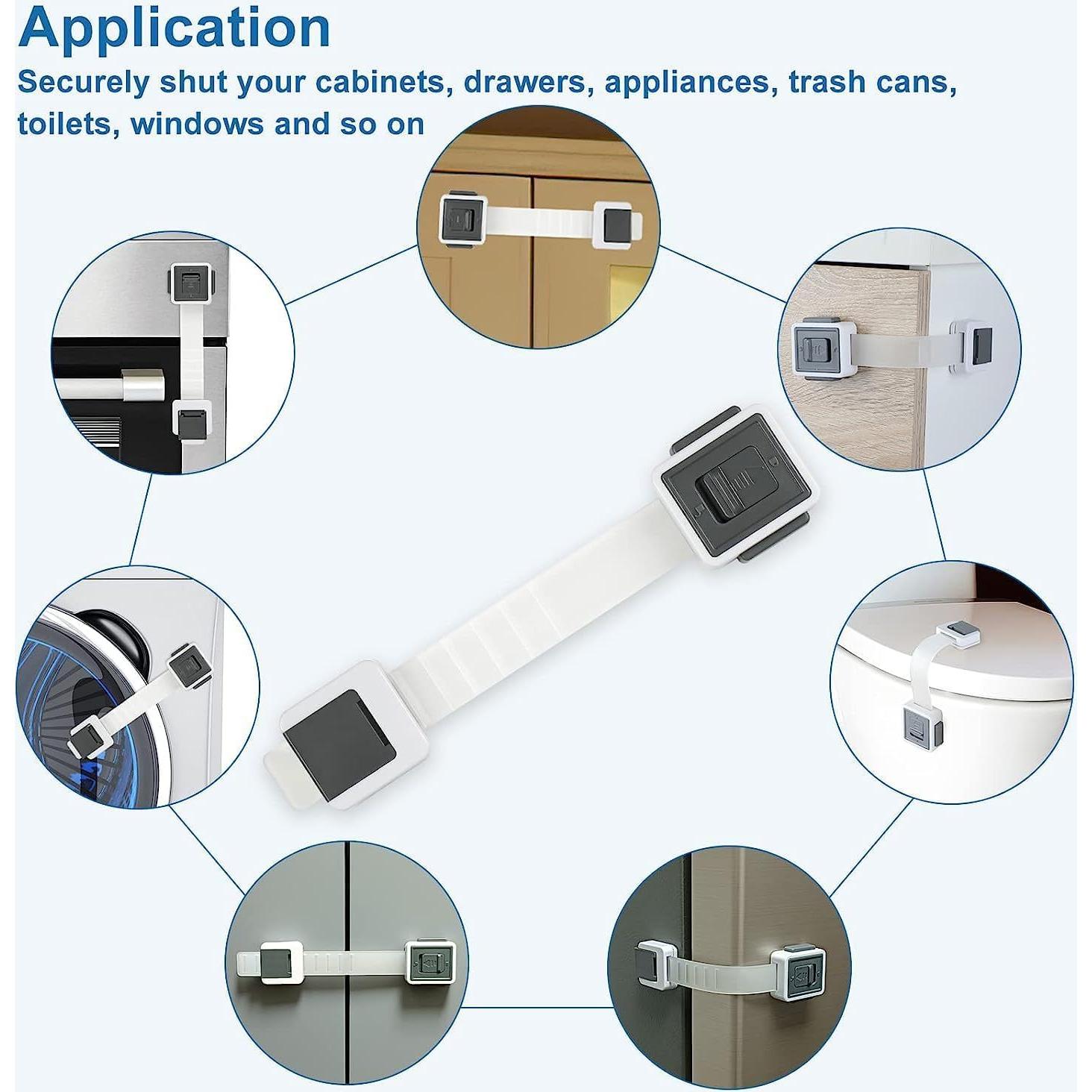 Application

Securely shut your cabinets, drawers, appliances, trash cans, toilets, windows and so on