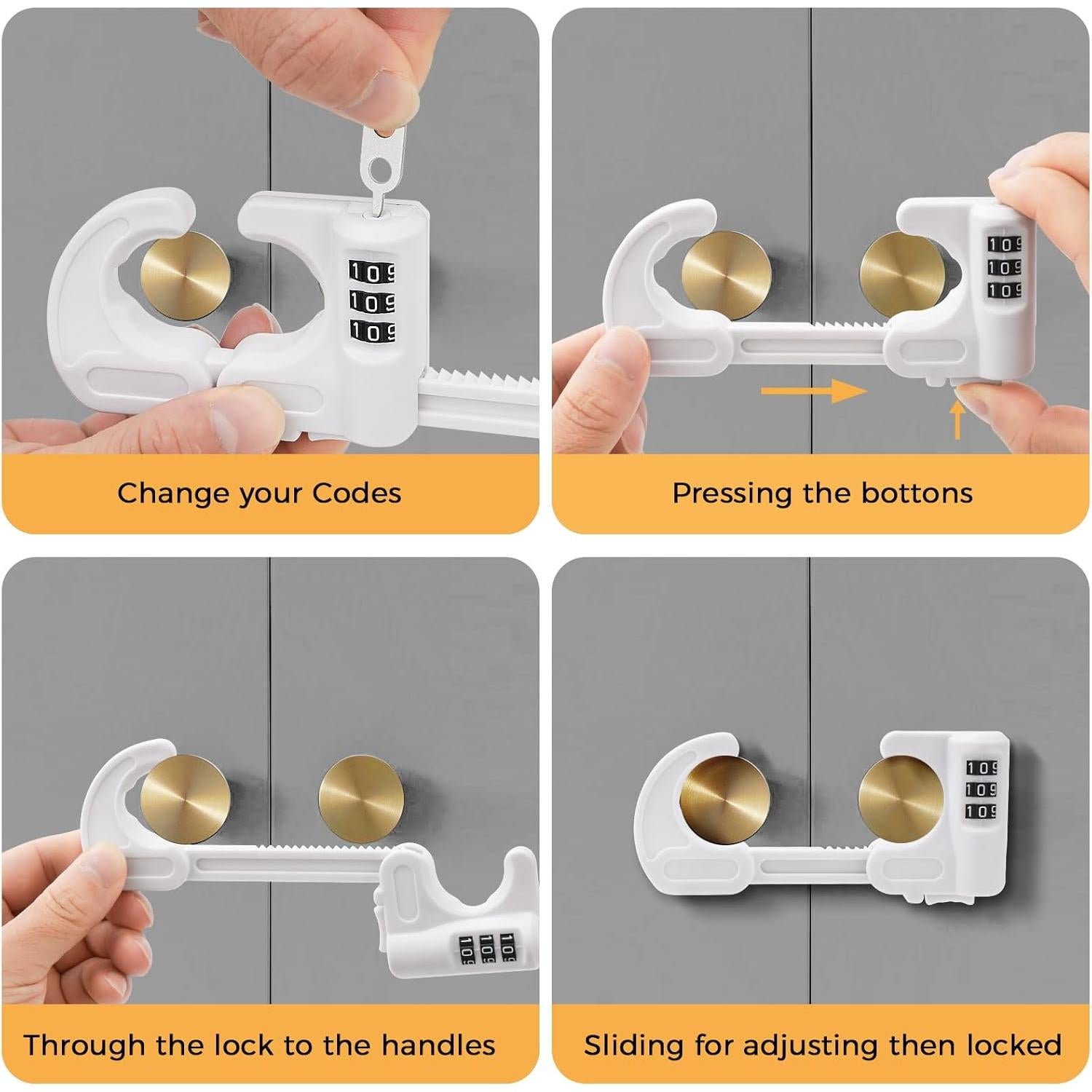 109
109
109

Change your Codes

109
109
109

Pressing the bottons

109
109
109

Through the lock to the handles

109
109
109

Sliding for adjusting then locked