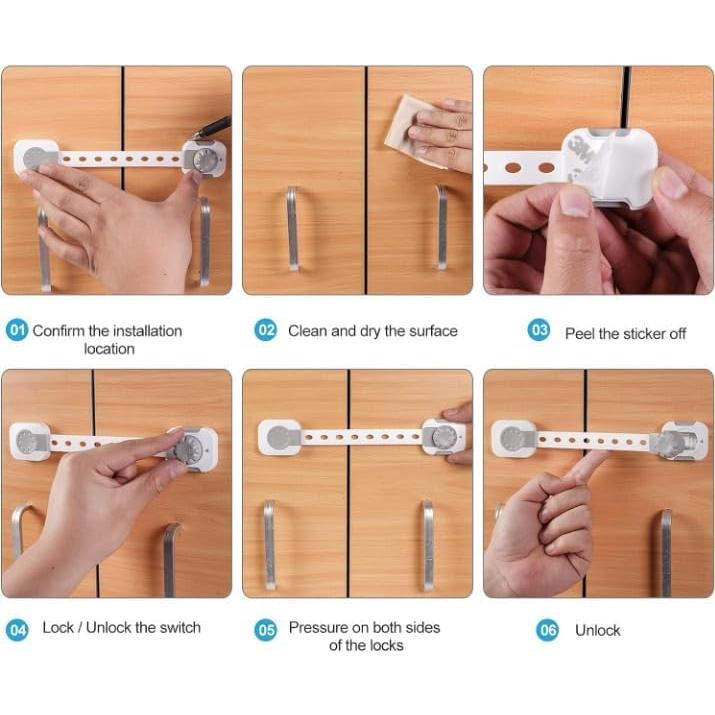 3M

01 Confirm the installation location

02 Clean and dry the surface

03 Peel the sticker off

04 Lock / Unlock the switch

05 Pressure on both sides of the locks

06 Unlock