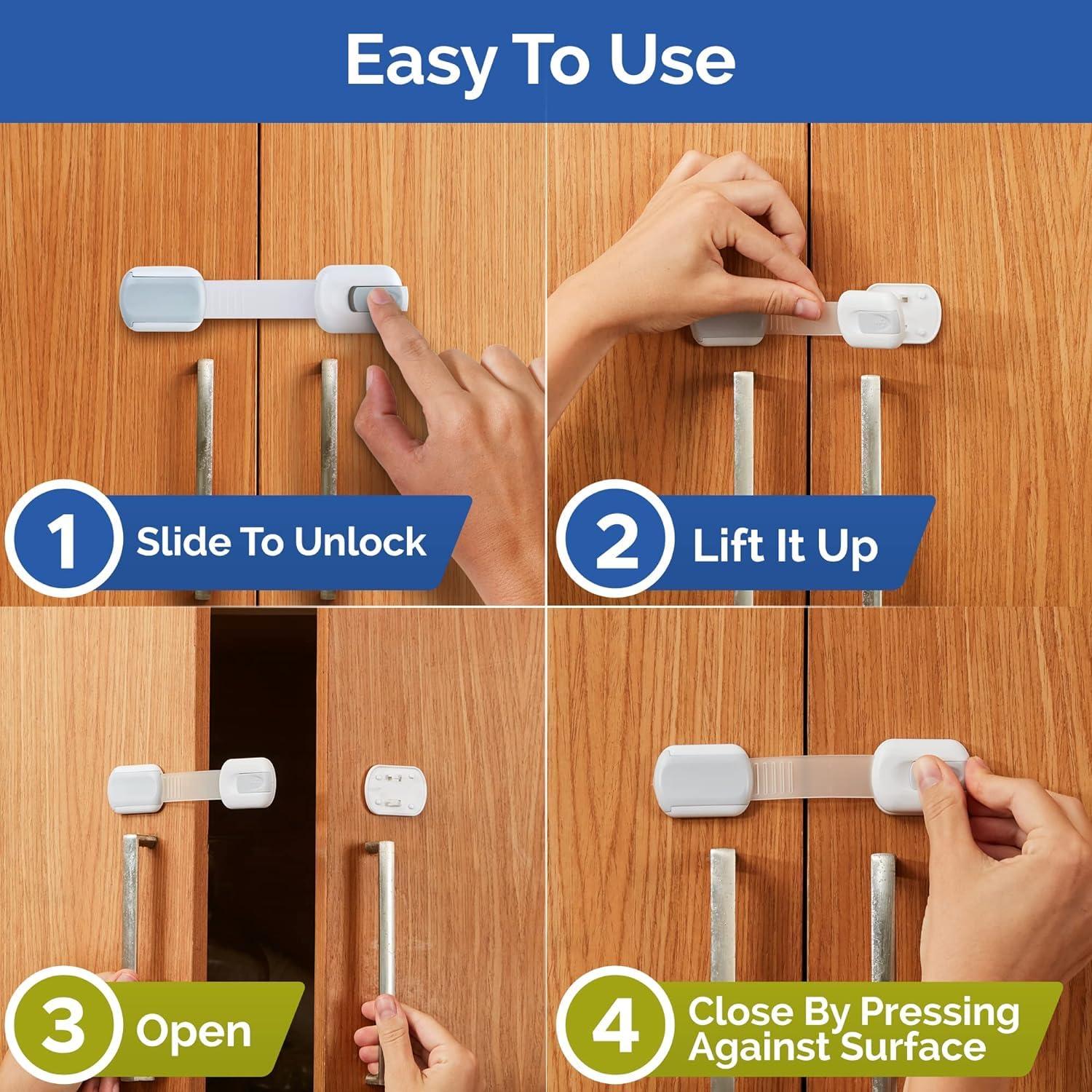 Easy To Use

1 Slide To Unlock

2 Lift It Up

3 Open

4 Close By Pressing Against Surface