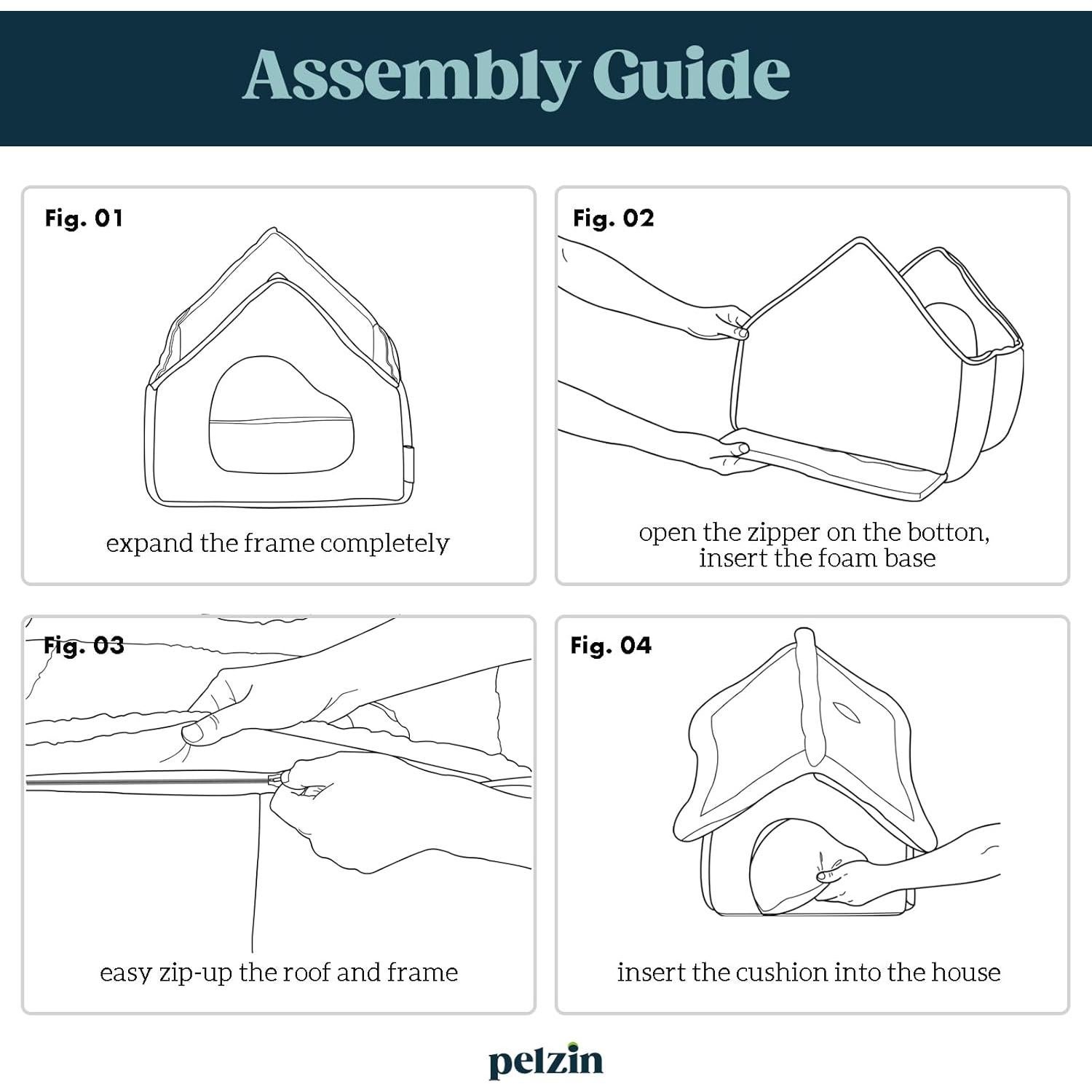 Assembly Guide

Fig. 01

expand the frame completely

Fig. 02

open the zipper on the botton, insert the foam base

Fig. 03

easy zip-up the roof and frame

Fig. 04

insert the cushion into the house

pelzin