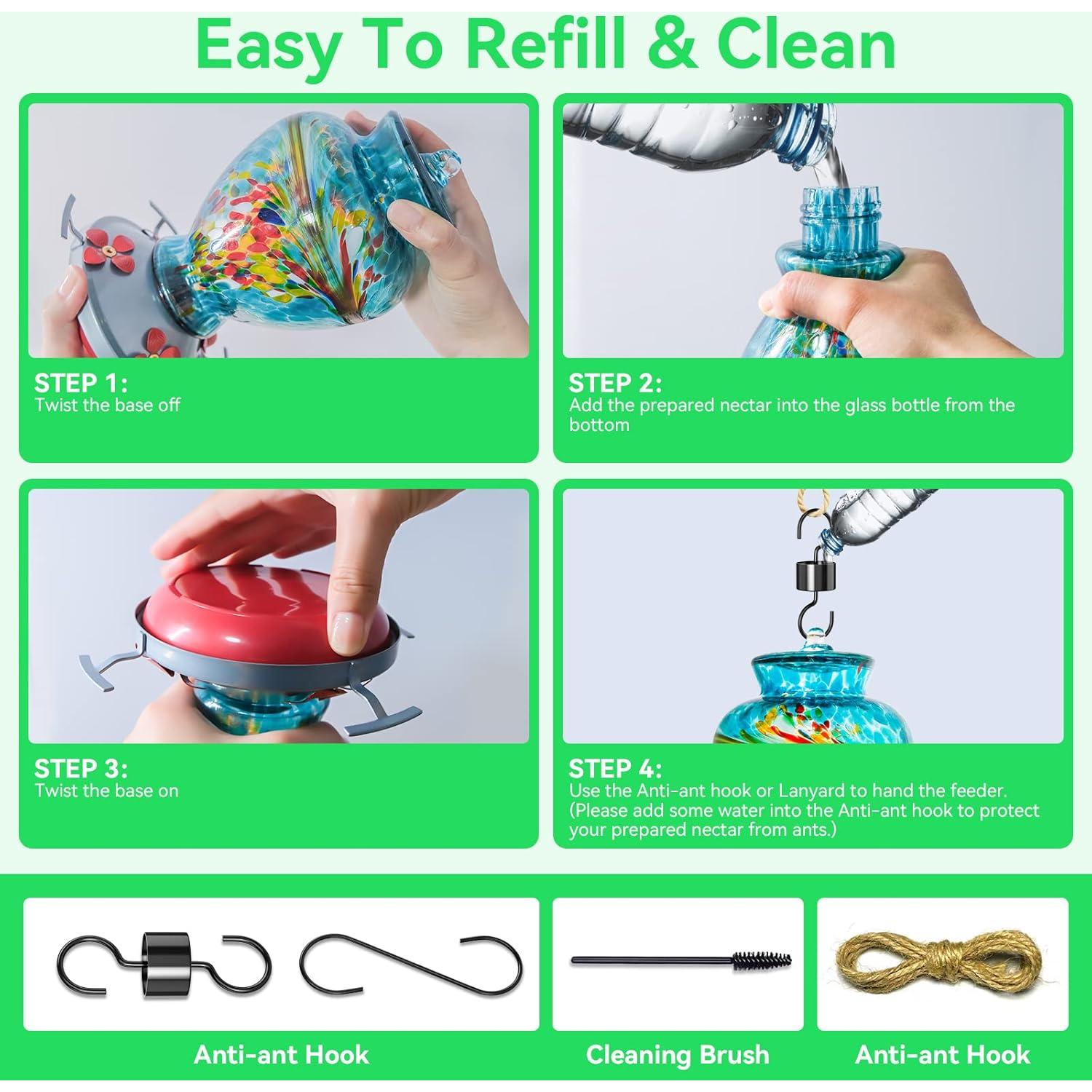 Easy To Refill & Clean

STEP 1:
Twist the base off

STEP 2:
Add the prepared nectar into the glass bottle from the bottom

STEP 3:
Twist the base on

STEP 4:
Use the Anti-ant hook or Lanyard to hand the feeder. (Please add some water into the Anti-ant hook to protect your prepared nectar from ants.)

Anti-ant Hook

Cleaning Brush

Anti-ant Hook