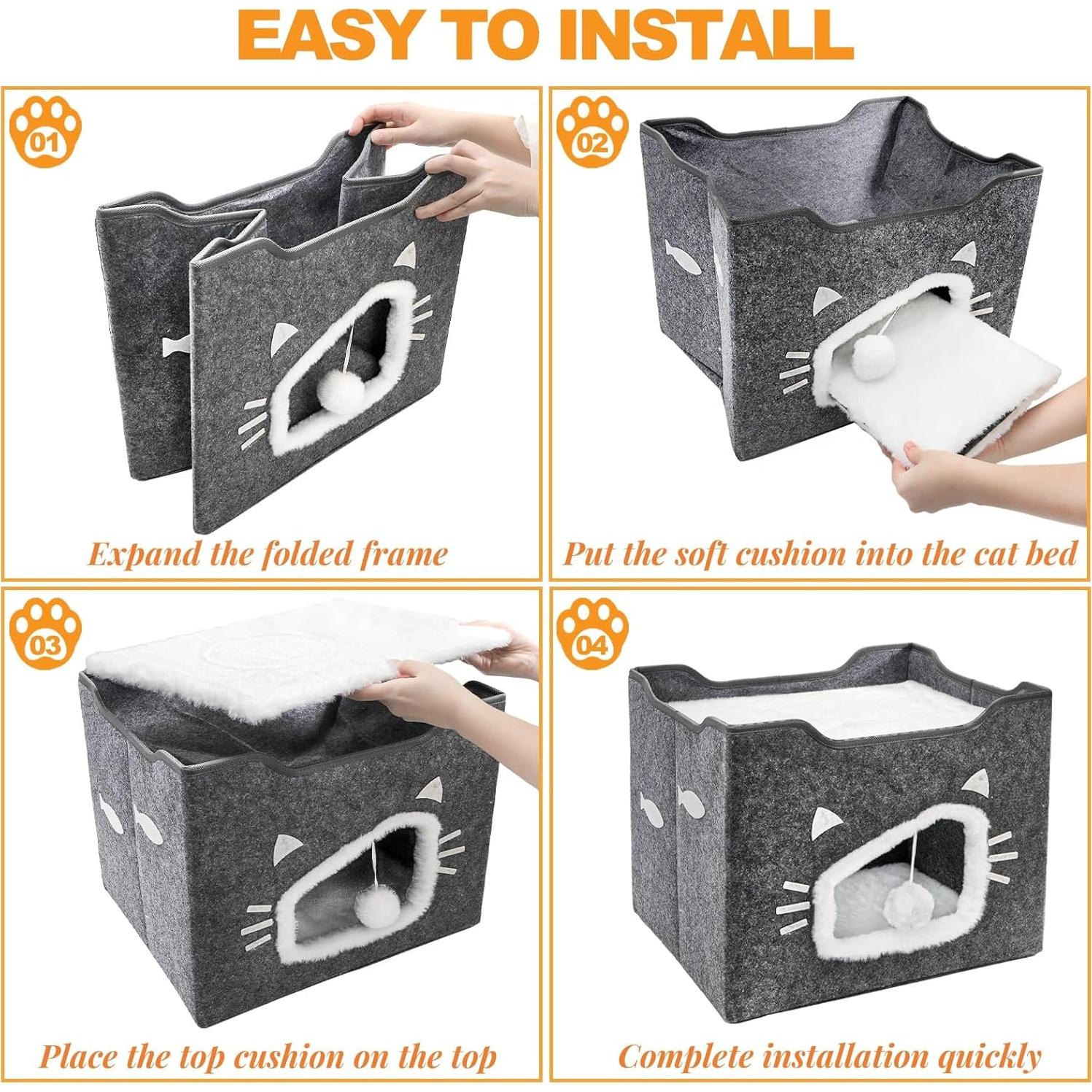 EASY TO INSTALL

01

Expand the folded frame

02

Put the soft cushion into the cat bed

03

Place the top cushion on the top

04

Complete installation quickly