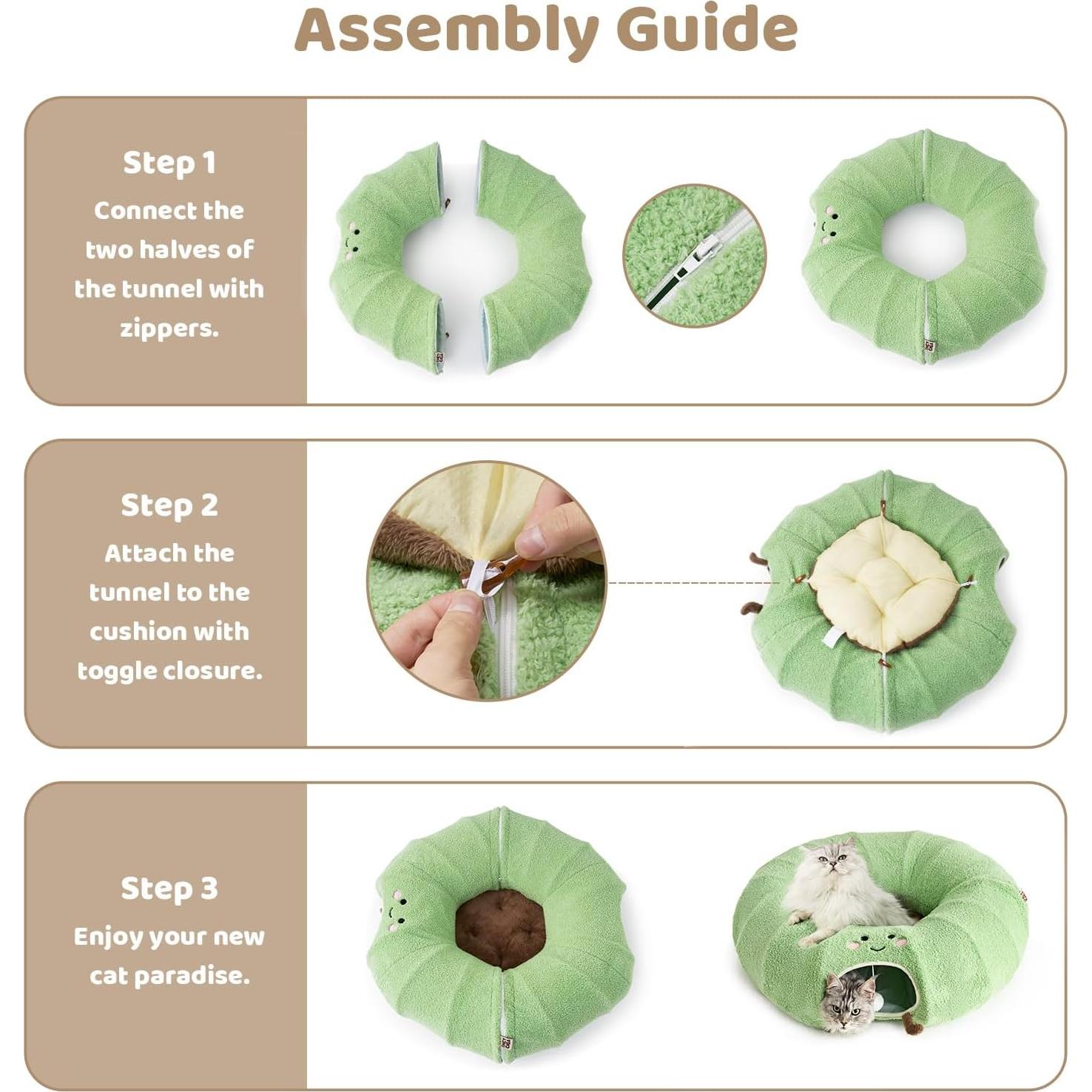 Assembly Guide

Step 1
Connect the two halves of the tunnel with zippers.

Step 2
Attach the tunnel to the cushion with toggle closure.

Step 3
Enjoy your new cat paradise.