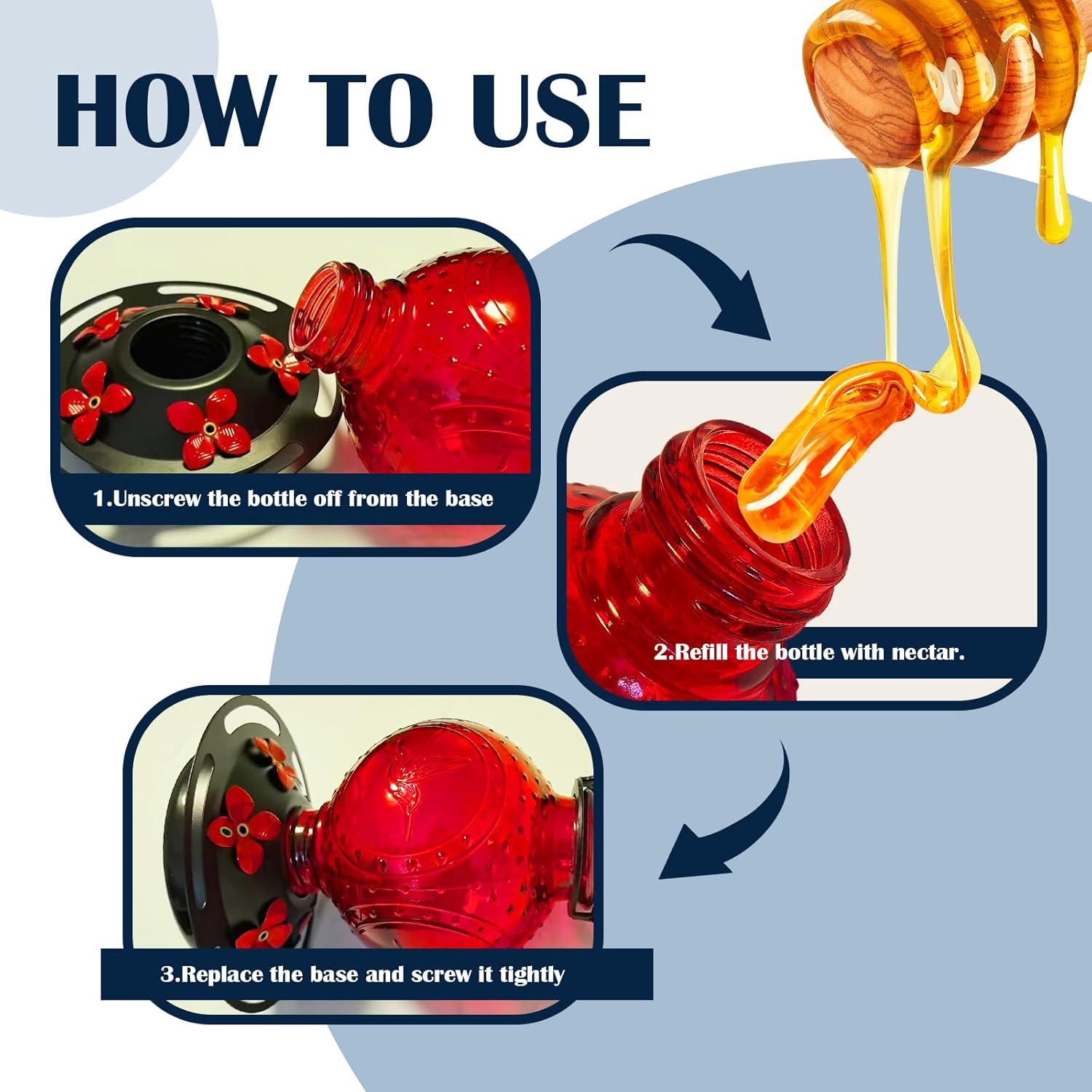 HOW TO USE

1.Unscrew the bottle off from the base

2.Refill the bottle with nectar.

3.Replace the base and screw it tightly