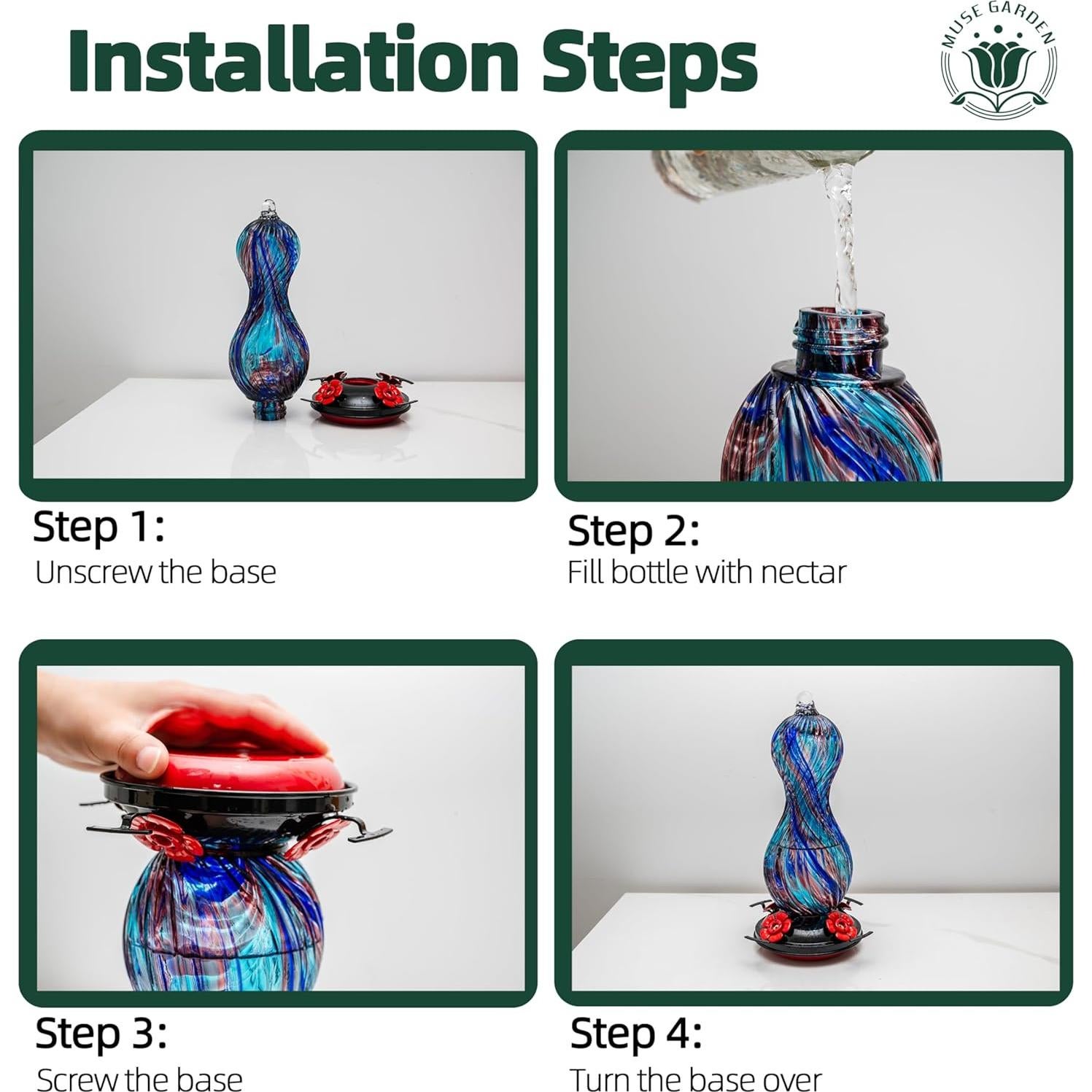 Installation Steps

MUSE GARDEN

Step 1:
Unscrew the base

Step 2:
Fill bottle with nectar

Step 3:
Screw the base

Step 4:
Turn the base over