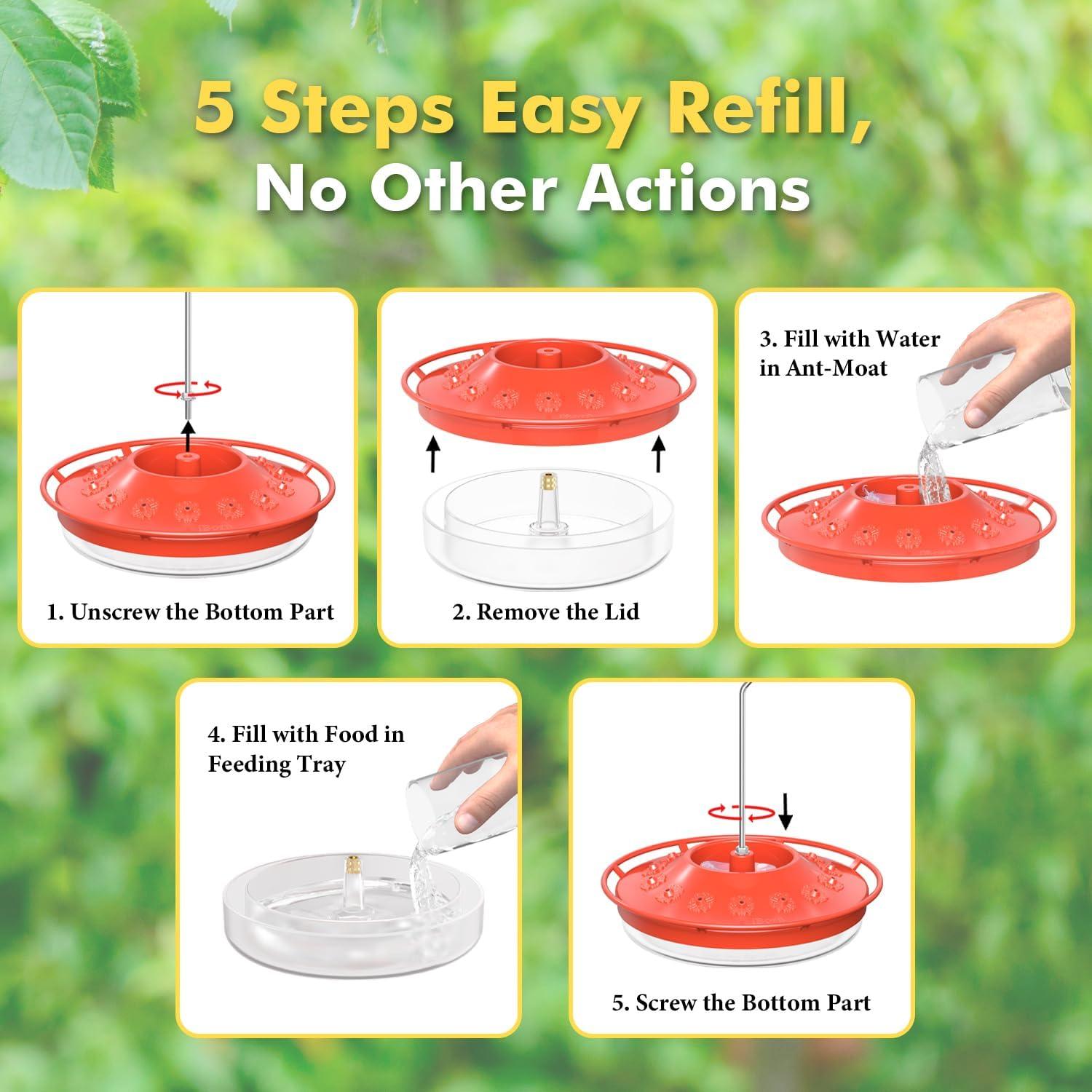 5 Steps Easy Refill, No Other Actions

1. Unscrew the Bottom Part

2. Remove the Lid

3. Fill with Water in Ant-Moat

4. Fill with Food in Feeding Tray

5. Screw the Bottom Part