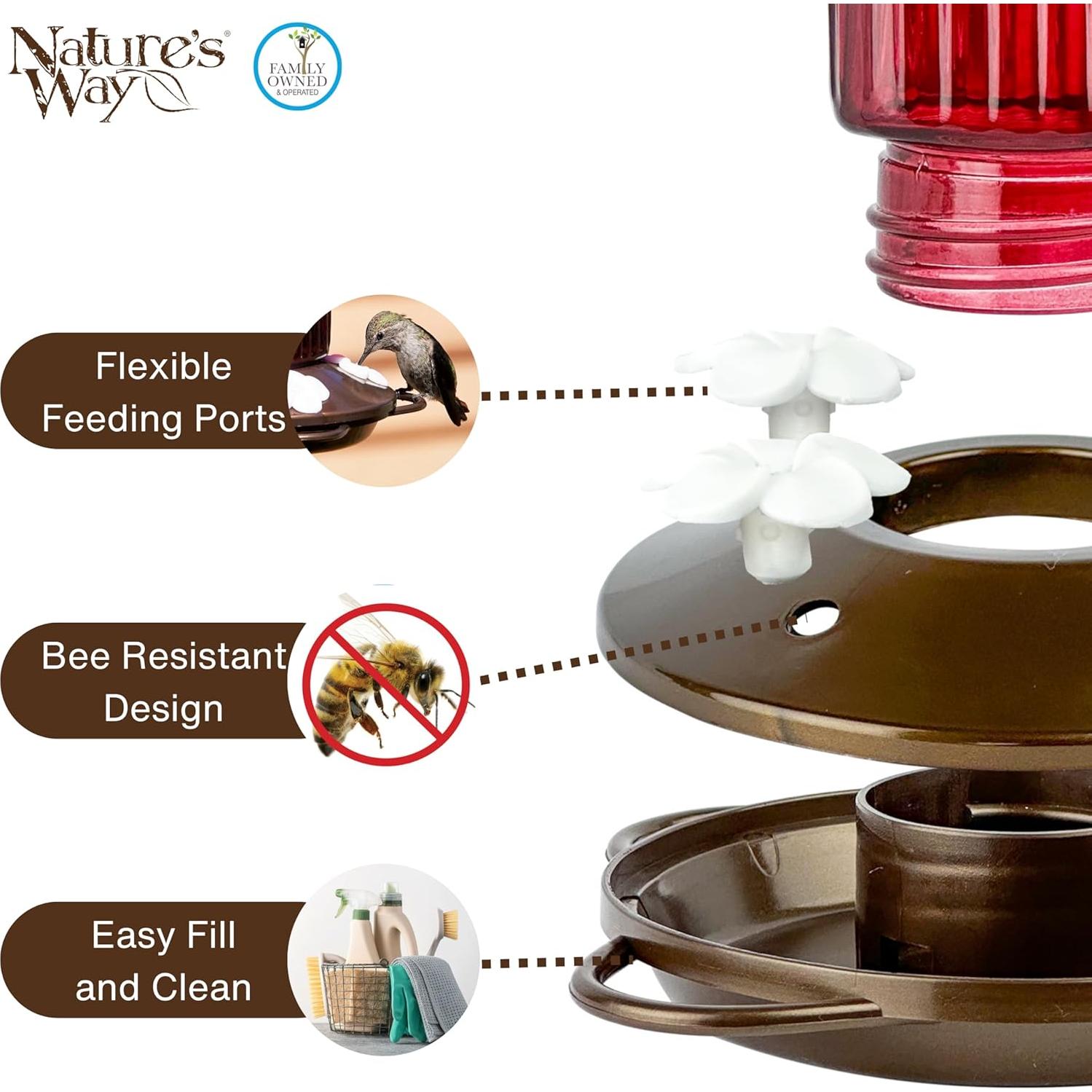 Nature's Way®

FAMILY OWNED & OPERATED

Flexible Feeding Ports

Bee Resistant Design

Easy Fill and Clean