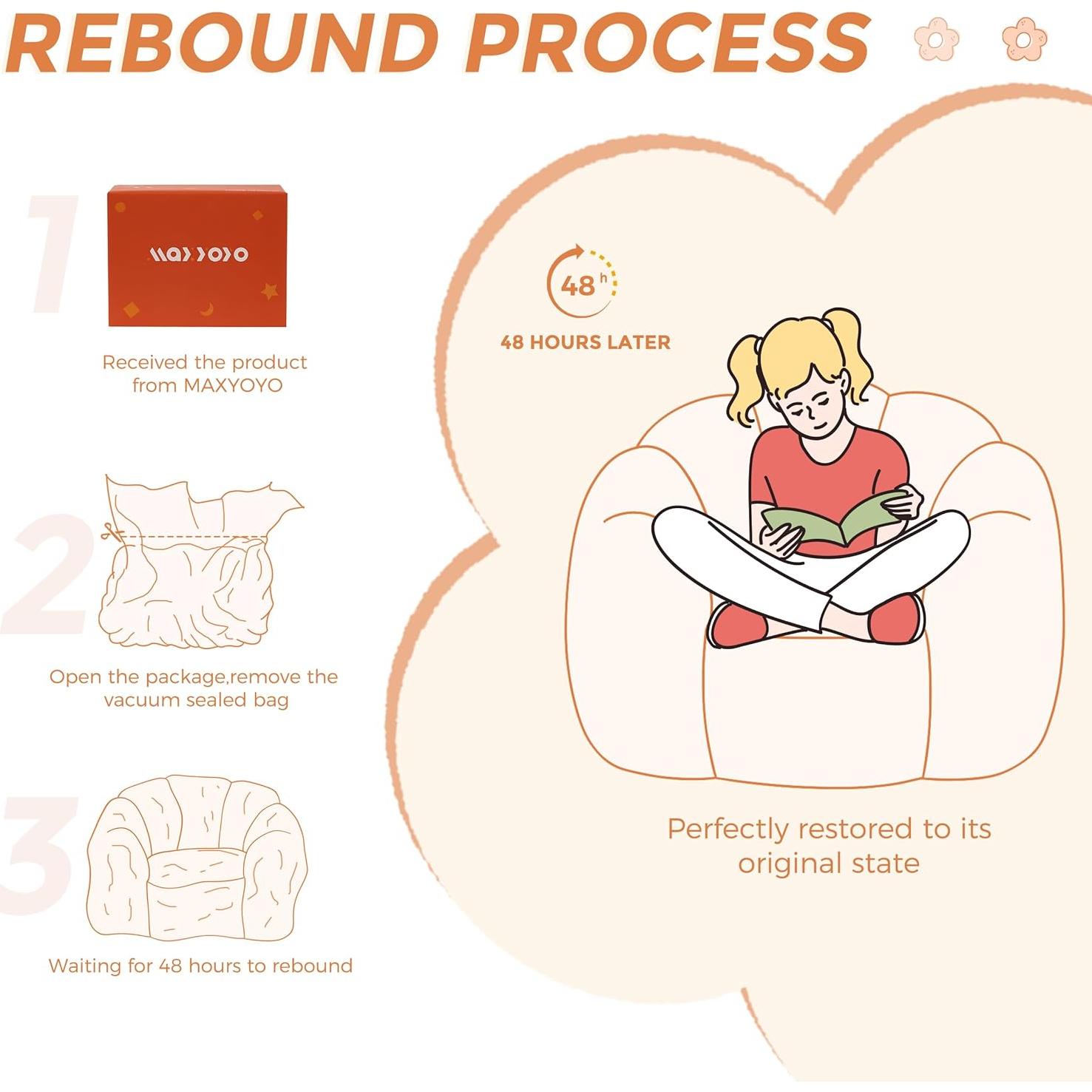 REBOUND PROCESS

1

MAXYOYO

Received the product from MAXYOYO

2

Open the package,remove the vacuum sealed bag

3

Waiting for 48 hours to rebound

48 h

48 HOURS LATER

Perfectly restored to its original state