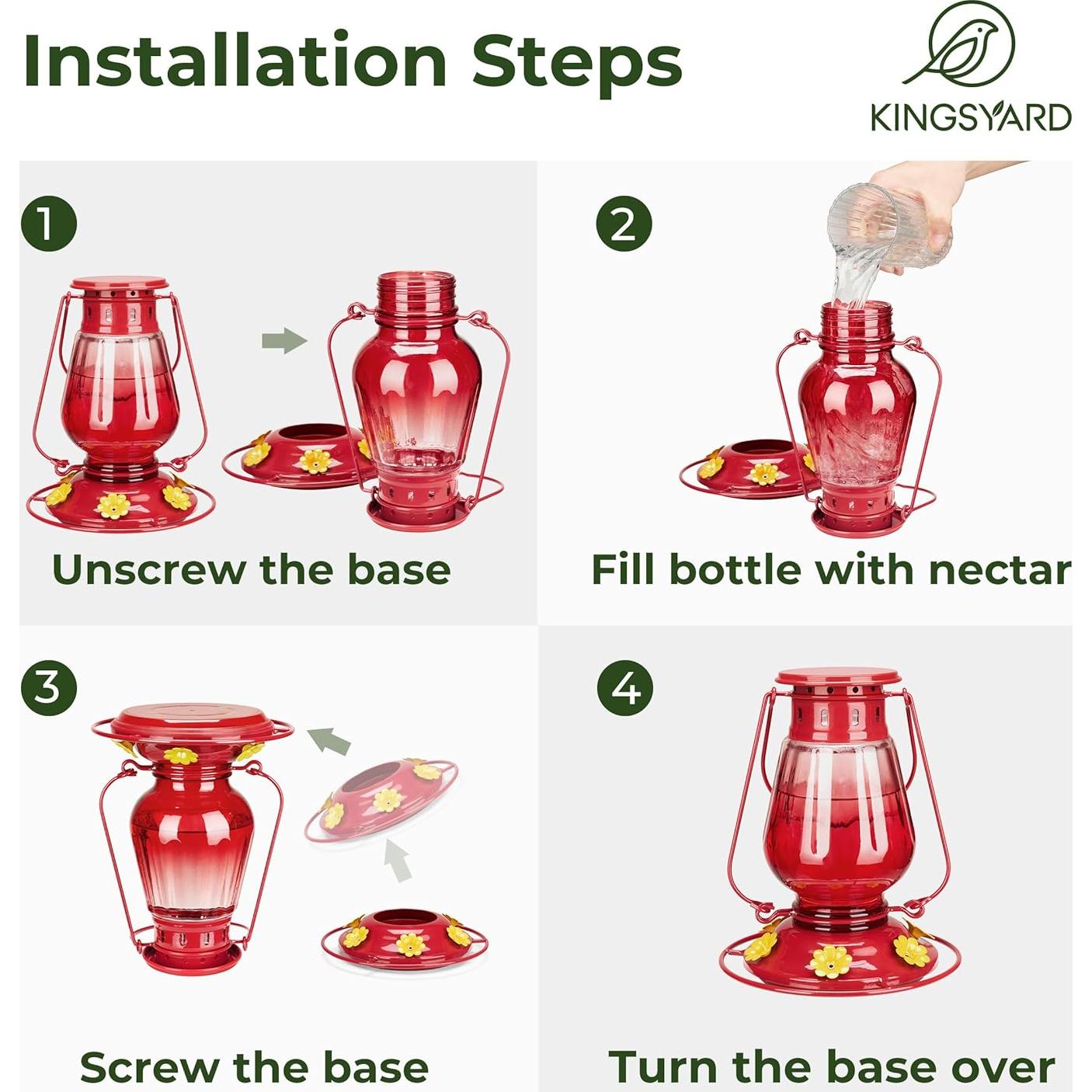 Installation Steps

KINGSYARD

1

Unscrew the base

2

Fill bottle with nectar

3

Screw the base

4

Turn the base over