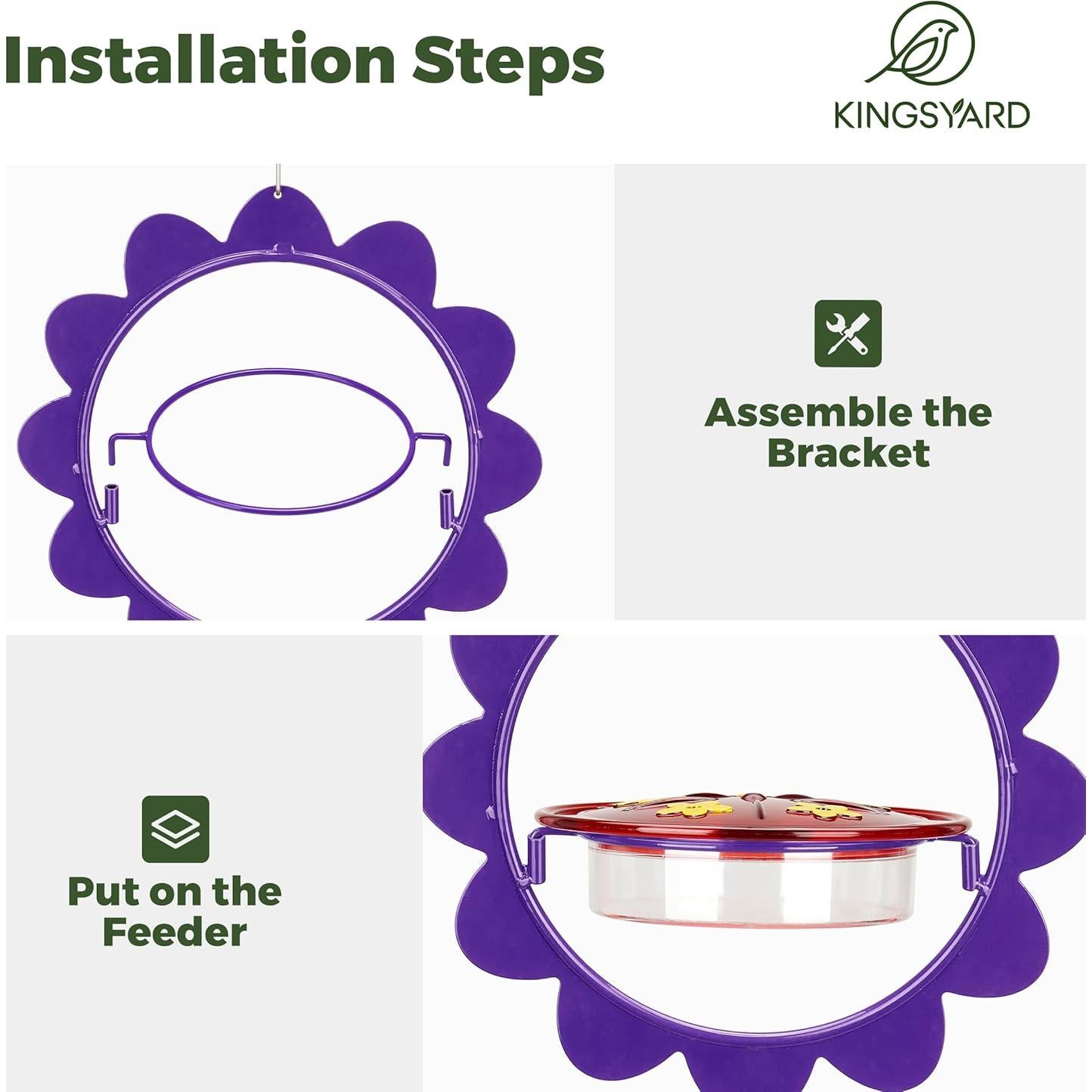 Installation Steps

KINGSYARD

Assemble the Bracket

Put on the Feeder