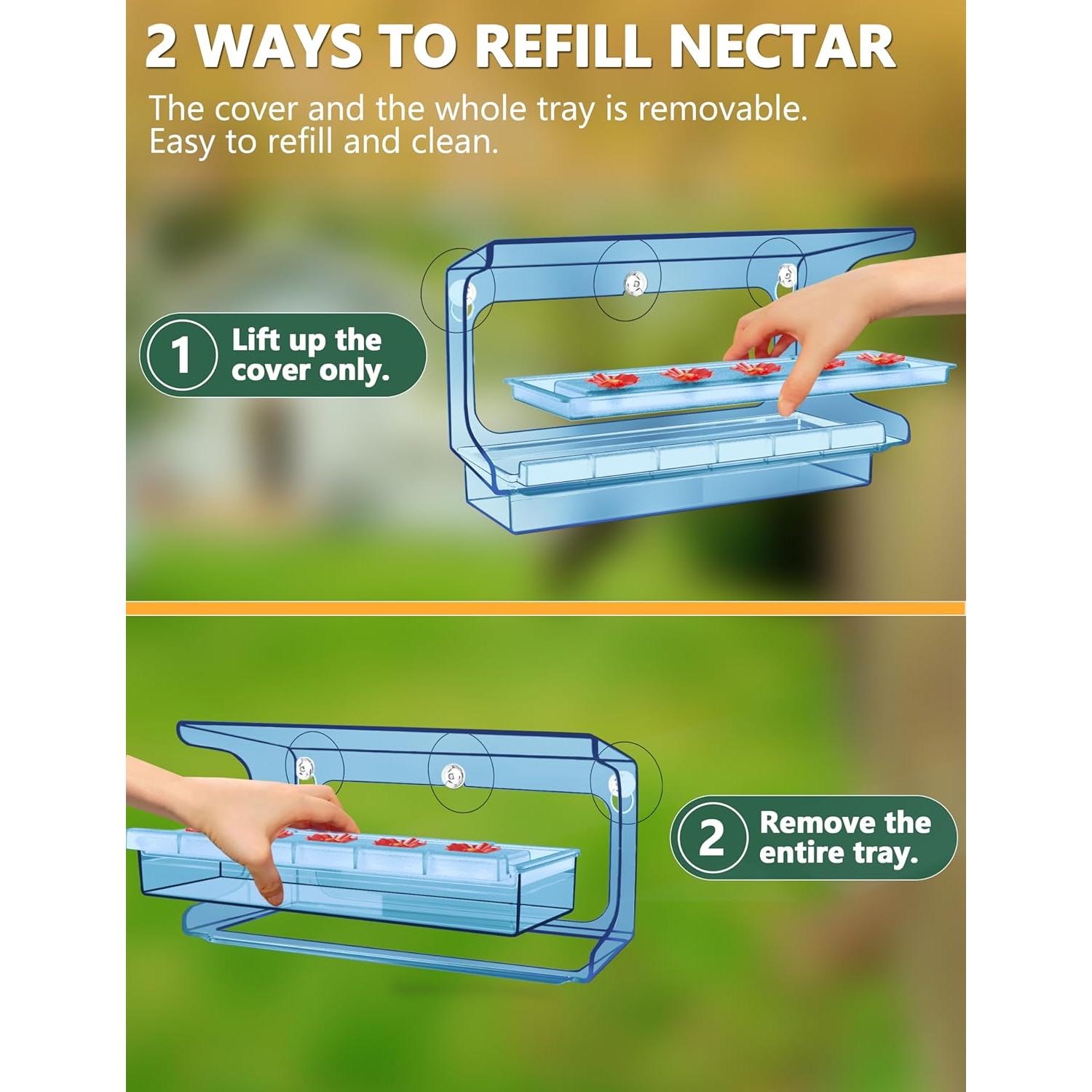 2 WAYS TO REFILL NECTAR

The cover and the whole tray is removable.
Easy to refill and clean.

1 Lift up the cover only.

2 Remove the entire tray.