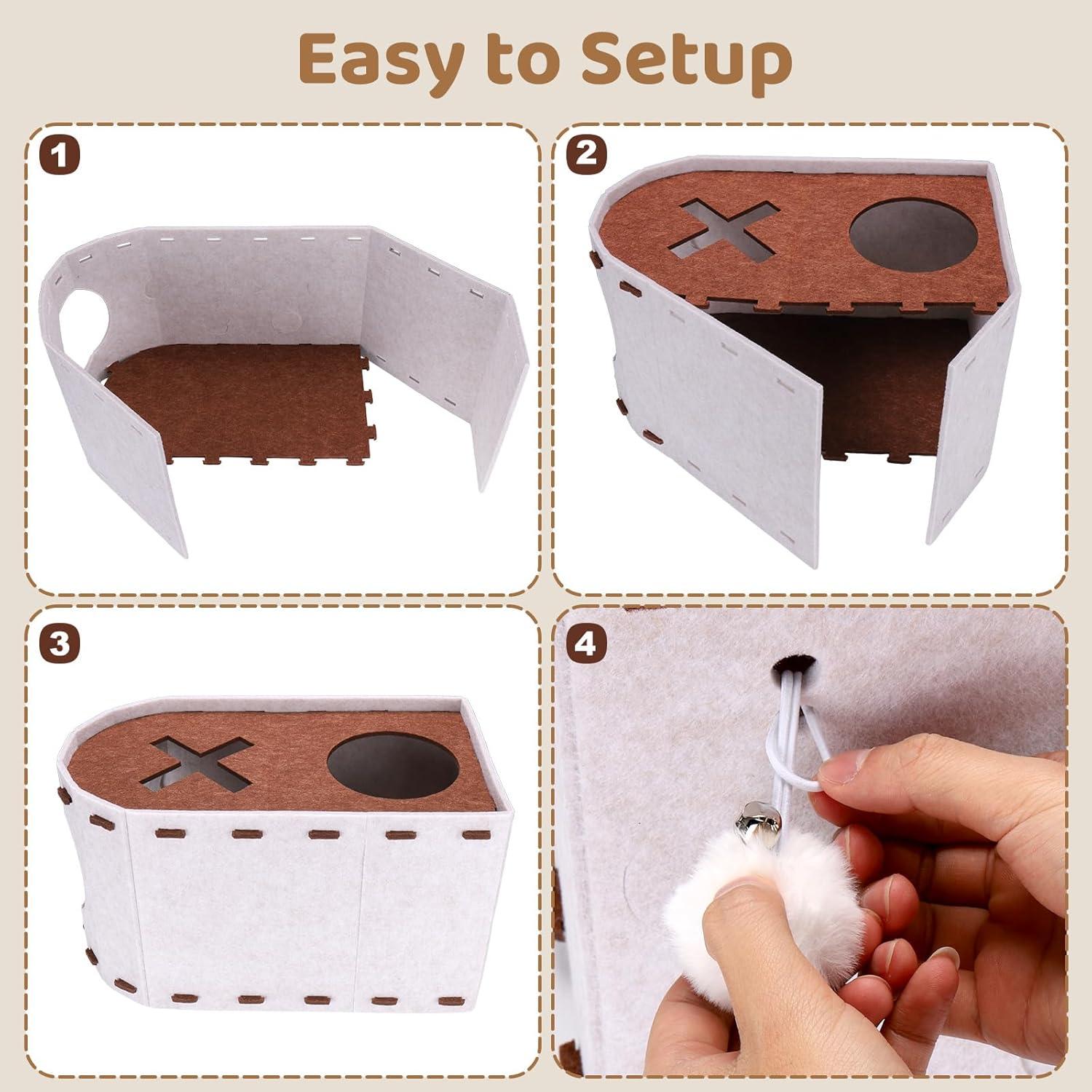 Easy to Setup

1

2

3

4